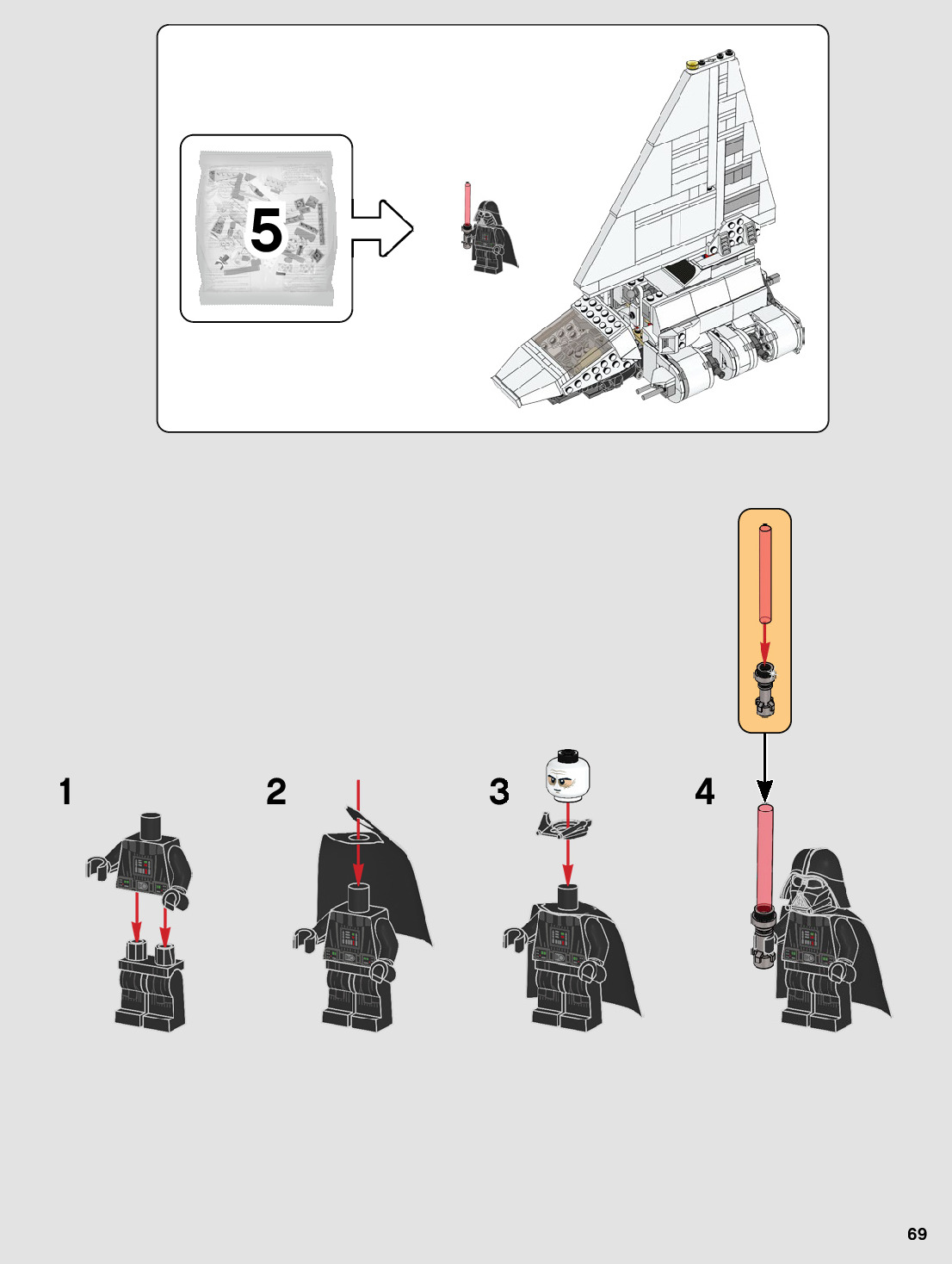 5

1

2

3

4

69