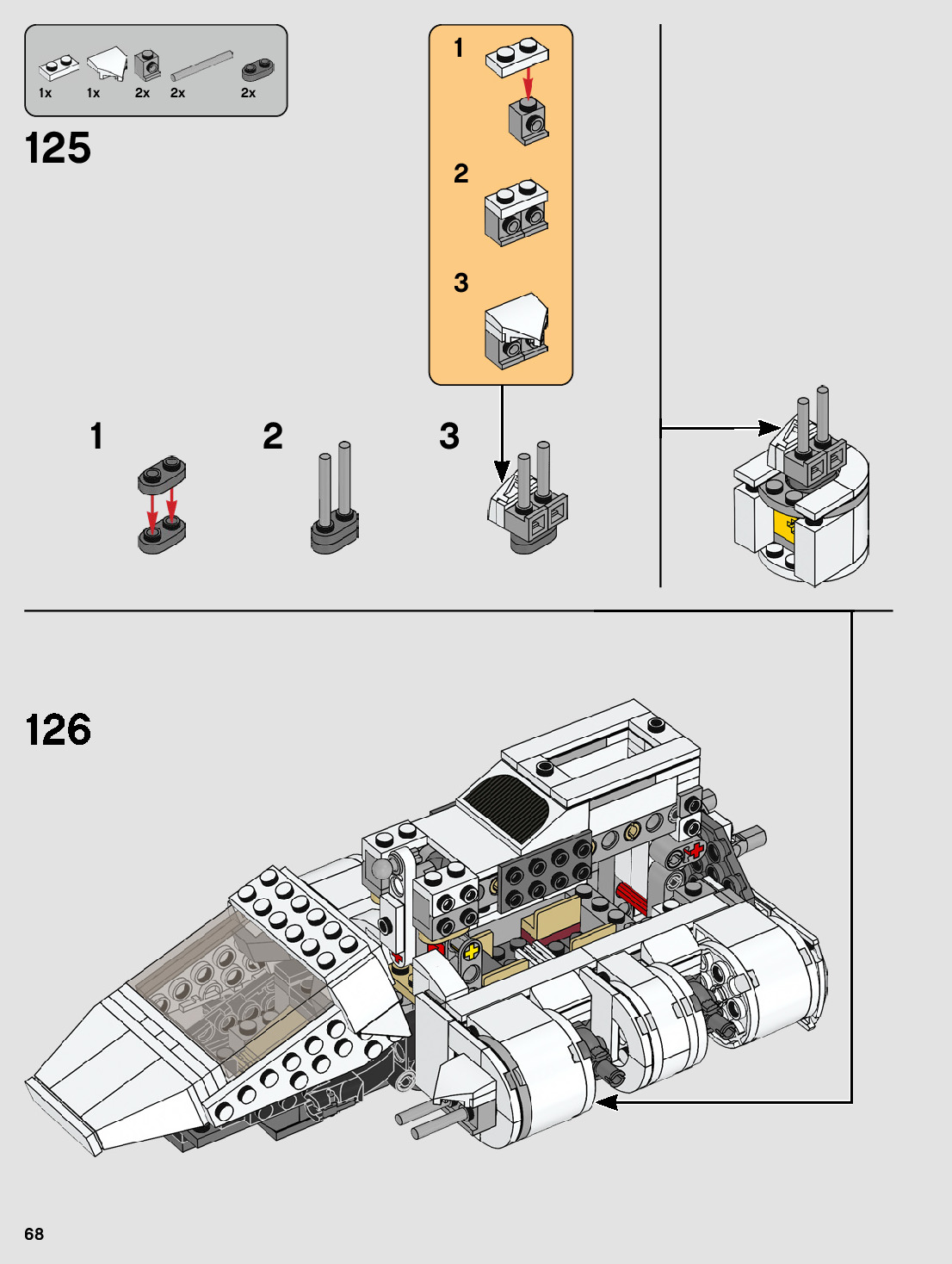 1x 1x 2x 2x 2x

125

1

2

3

1

2

3

126

68