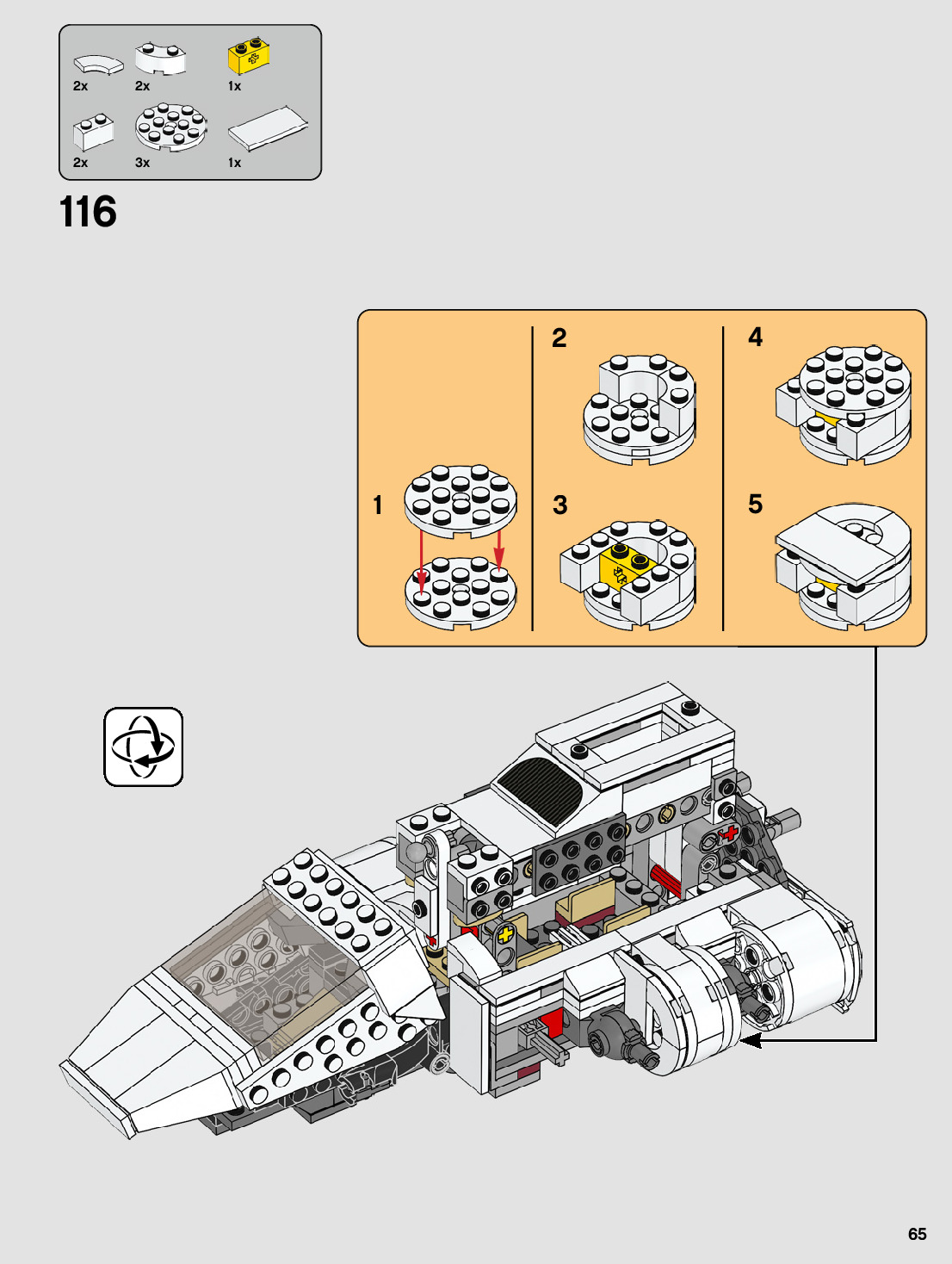 2x 2x 1x

2x 3x 1x

116

1

2

3

4

5

65