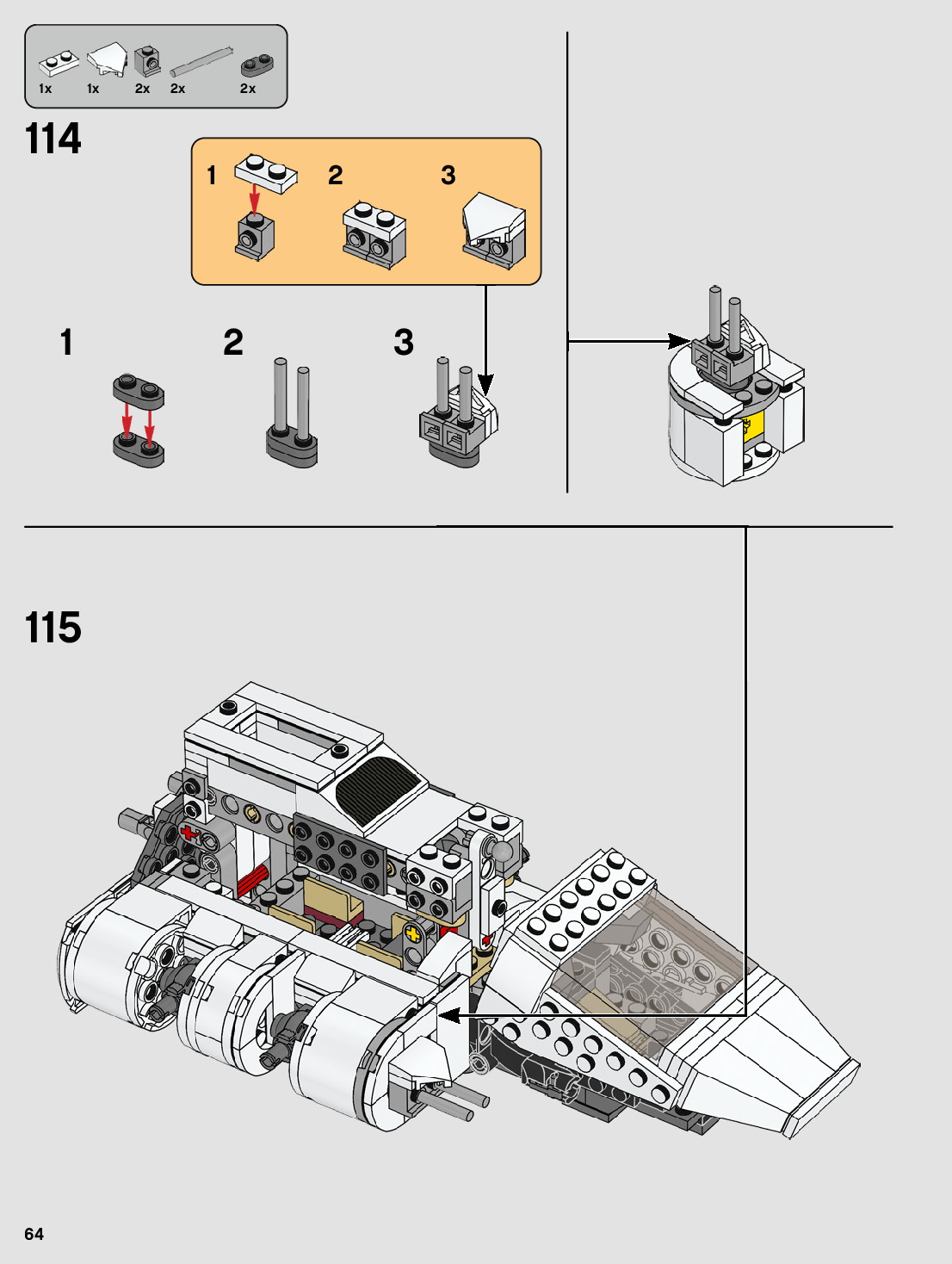 1x 1x 2x 2x 2x

114

1 2 3

1 2 3

115

64