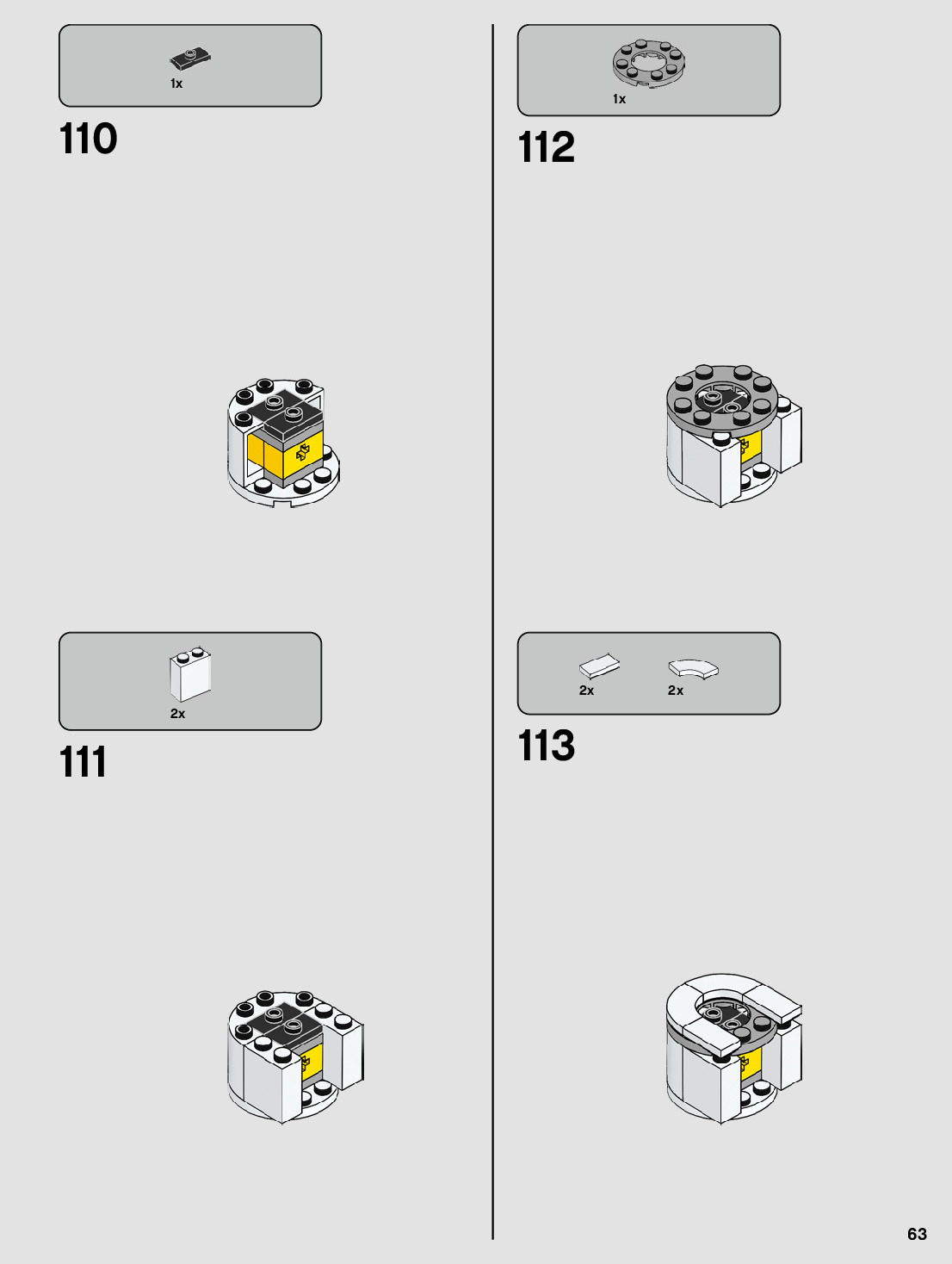 1x

110

2x

111

1x

112

2x 2x

113

63