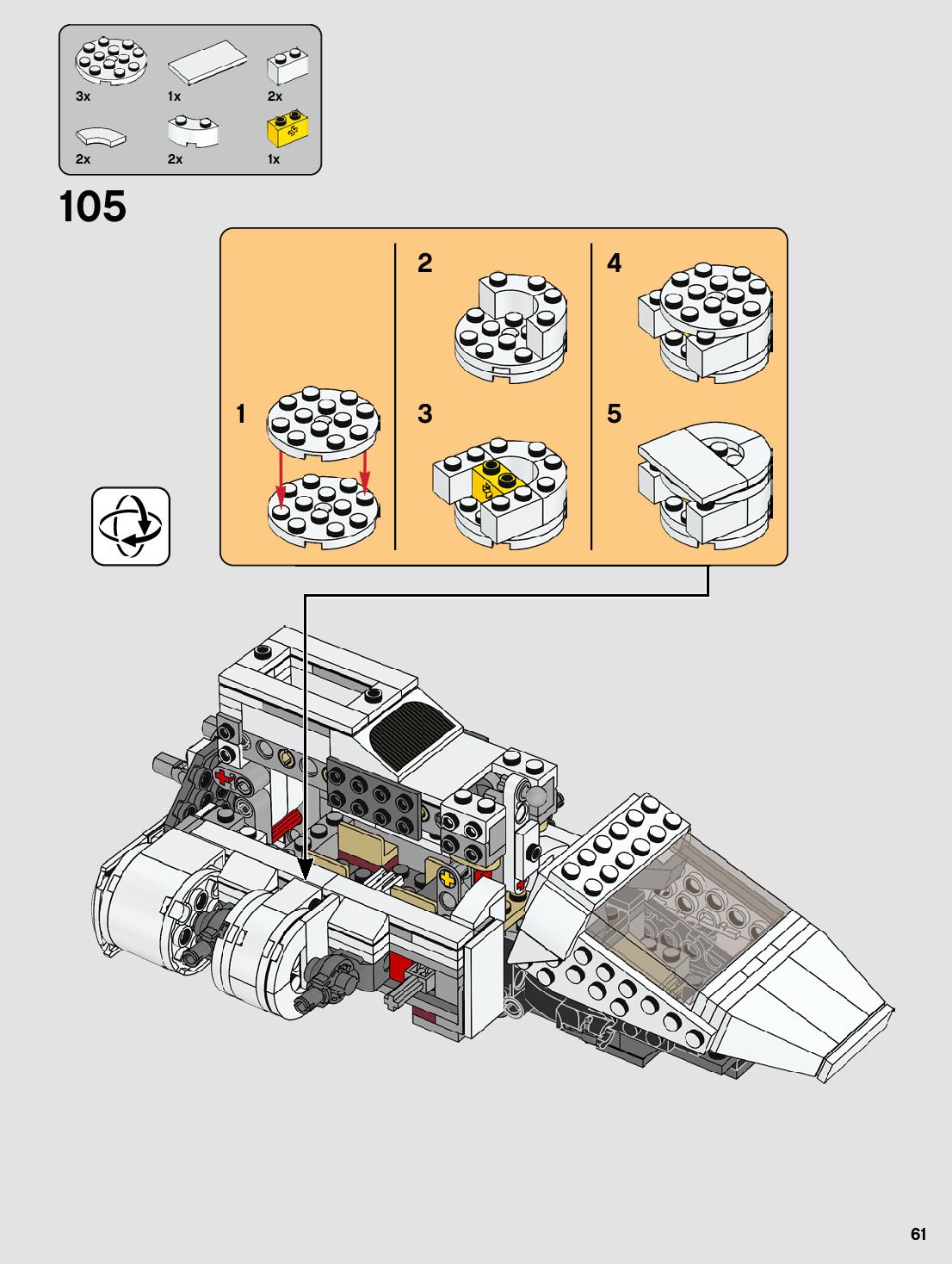 3x
1x
2x
2x
2x
1x

105

1
2
3
4
5

61