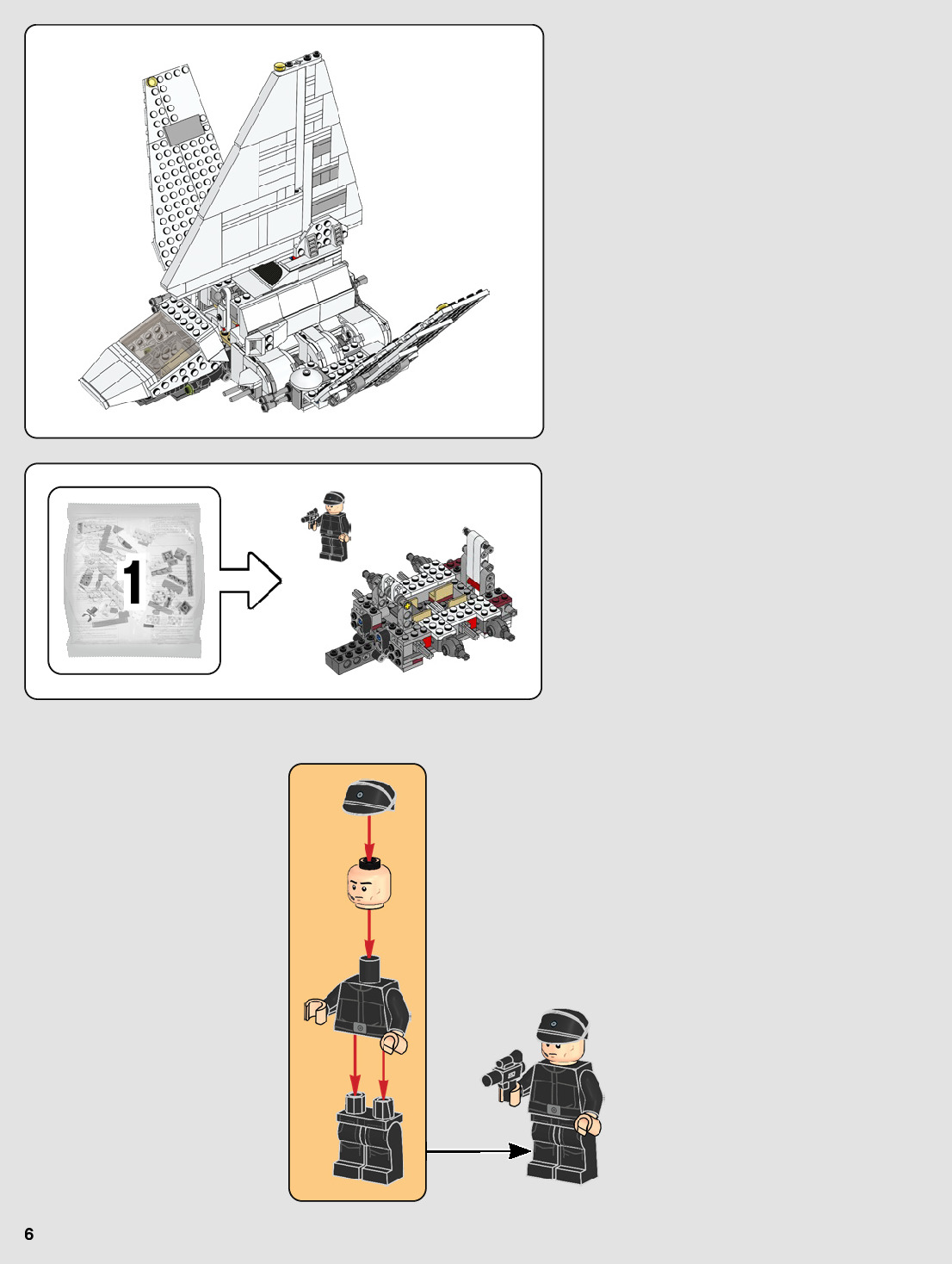 1

6