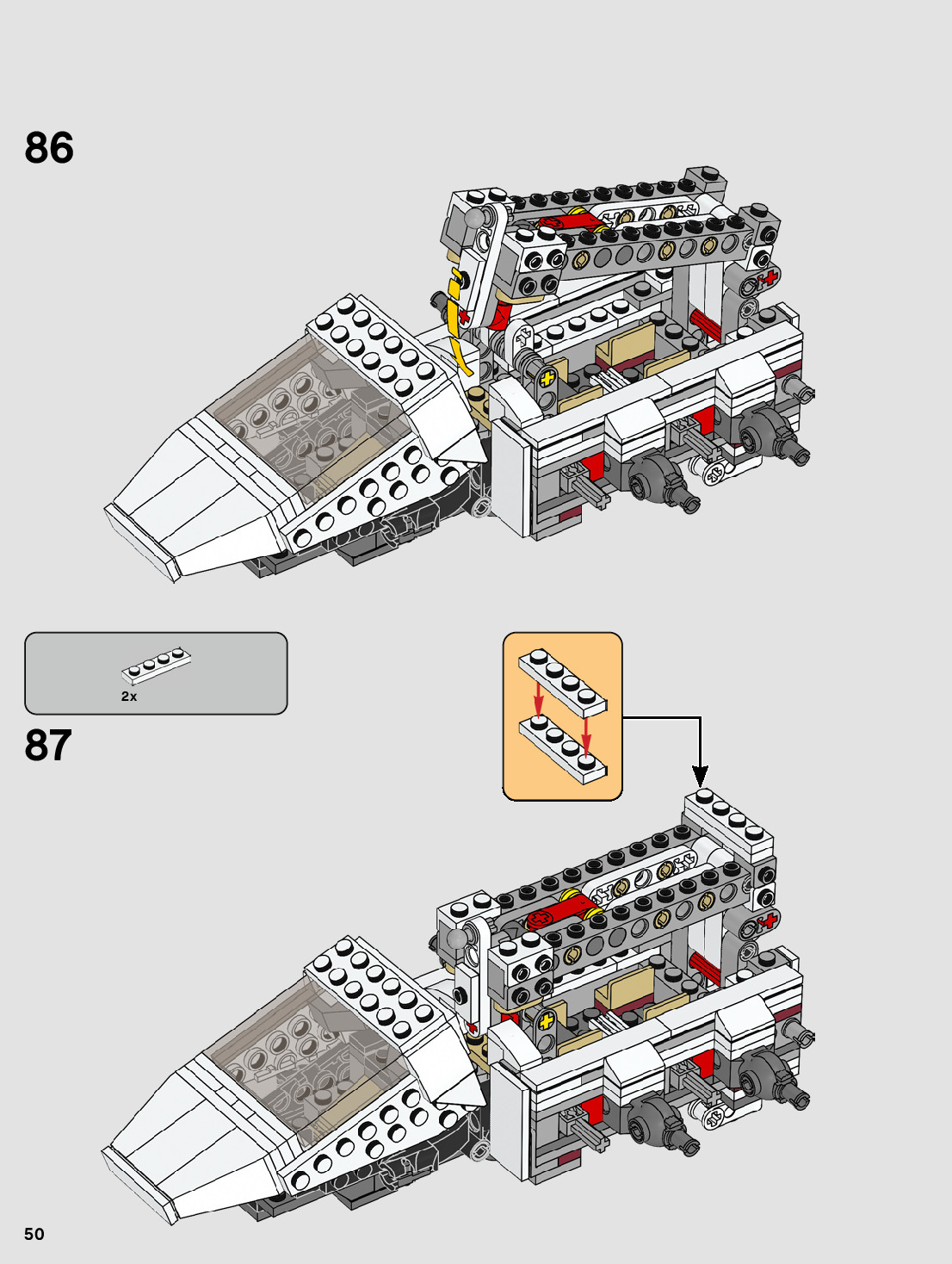 86

2x

87

50