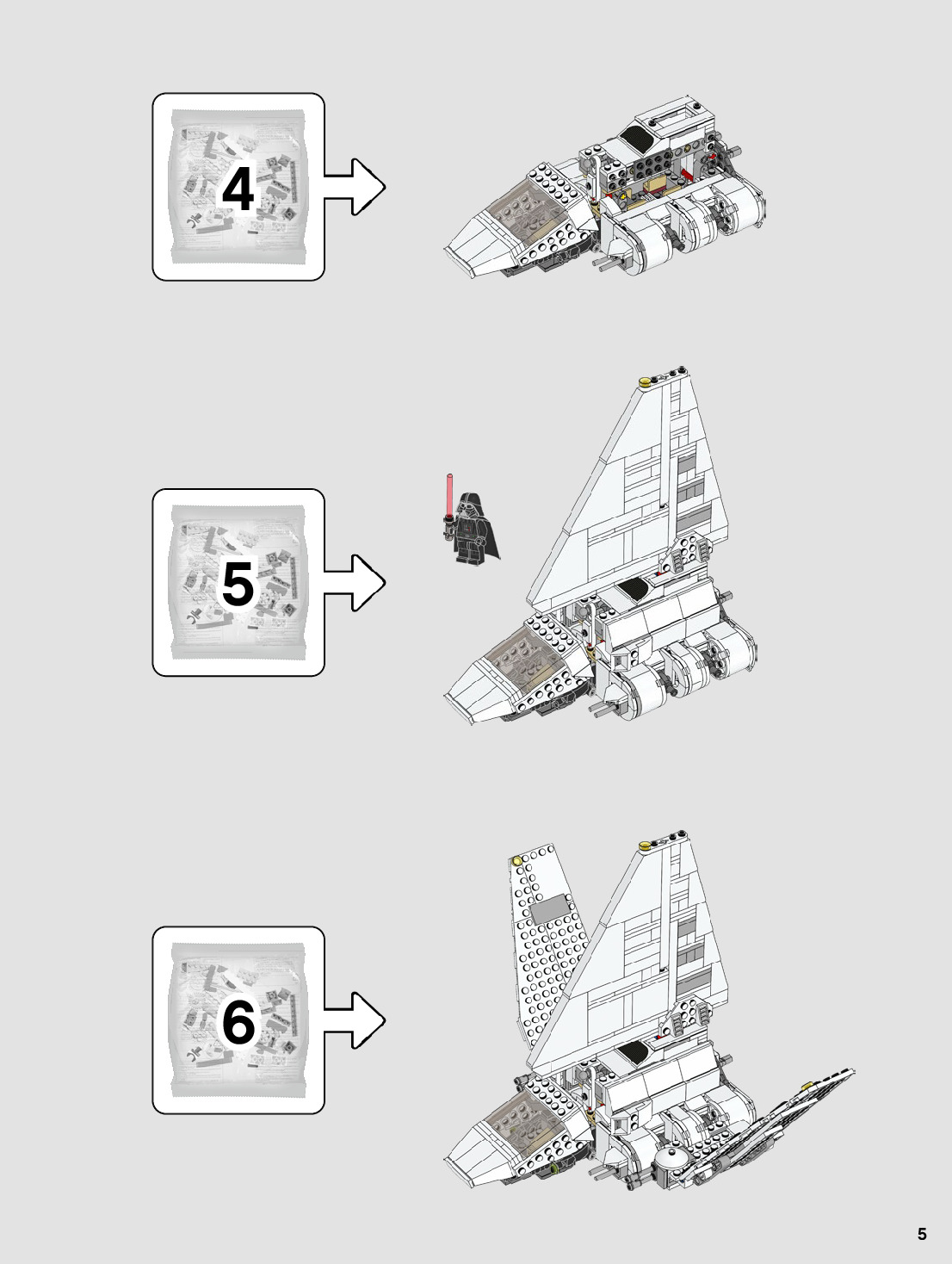 4

5

6

5