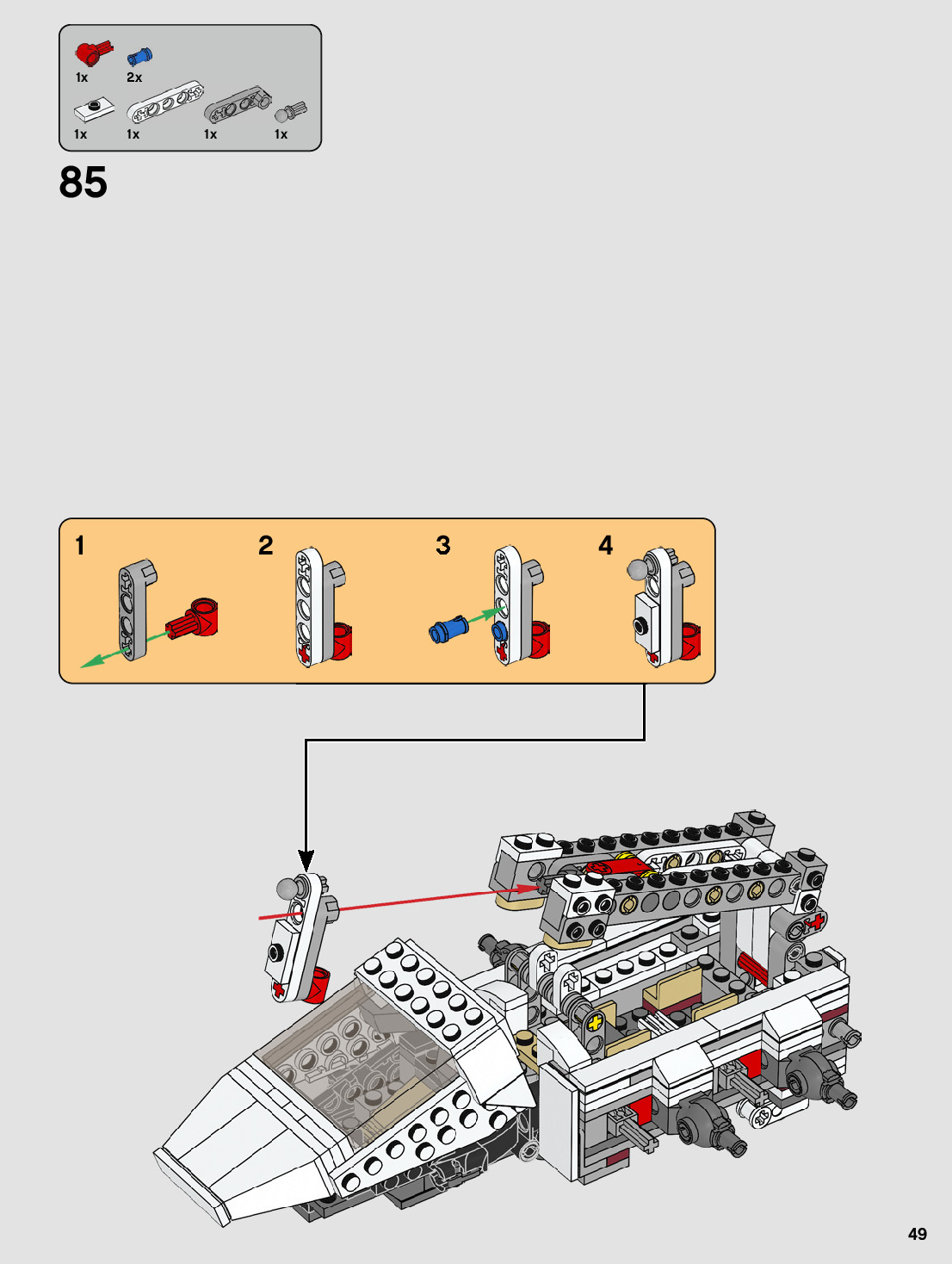 1x
2x
1x
1x
1x
1x

85

1
2
3
4

49