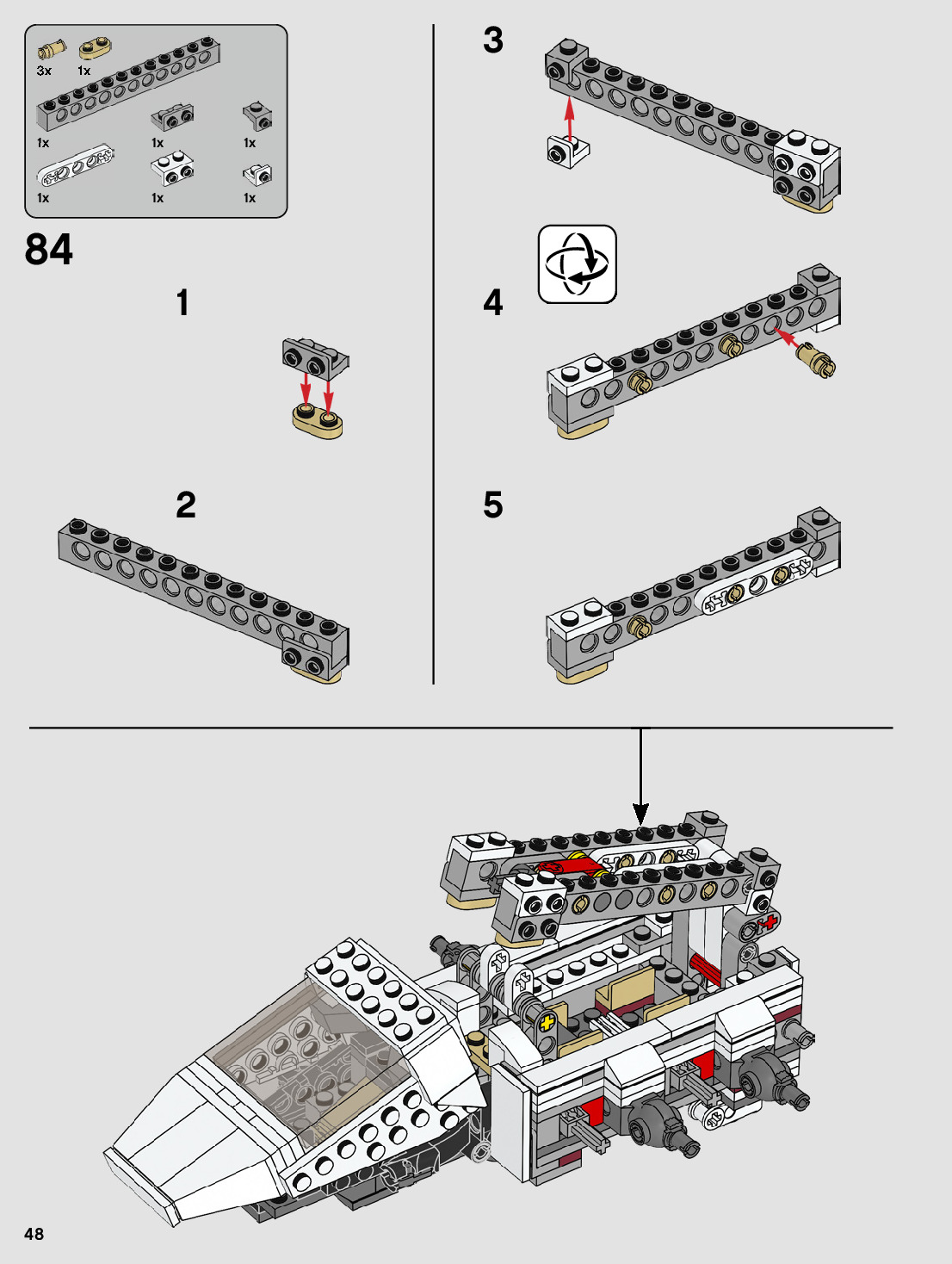 3x
1x
1x
1x
1x
1x
1x
1x

84

1

2

3

4

5

48