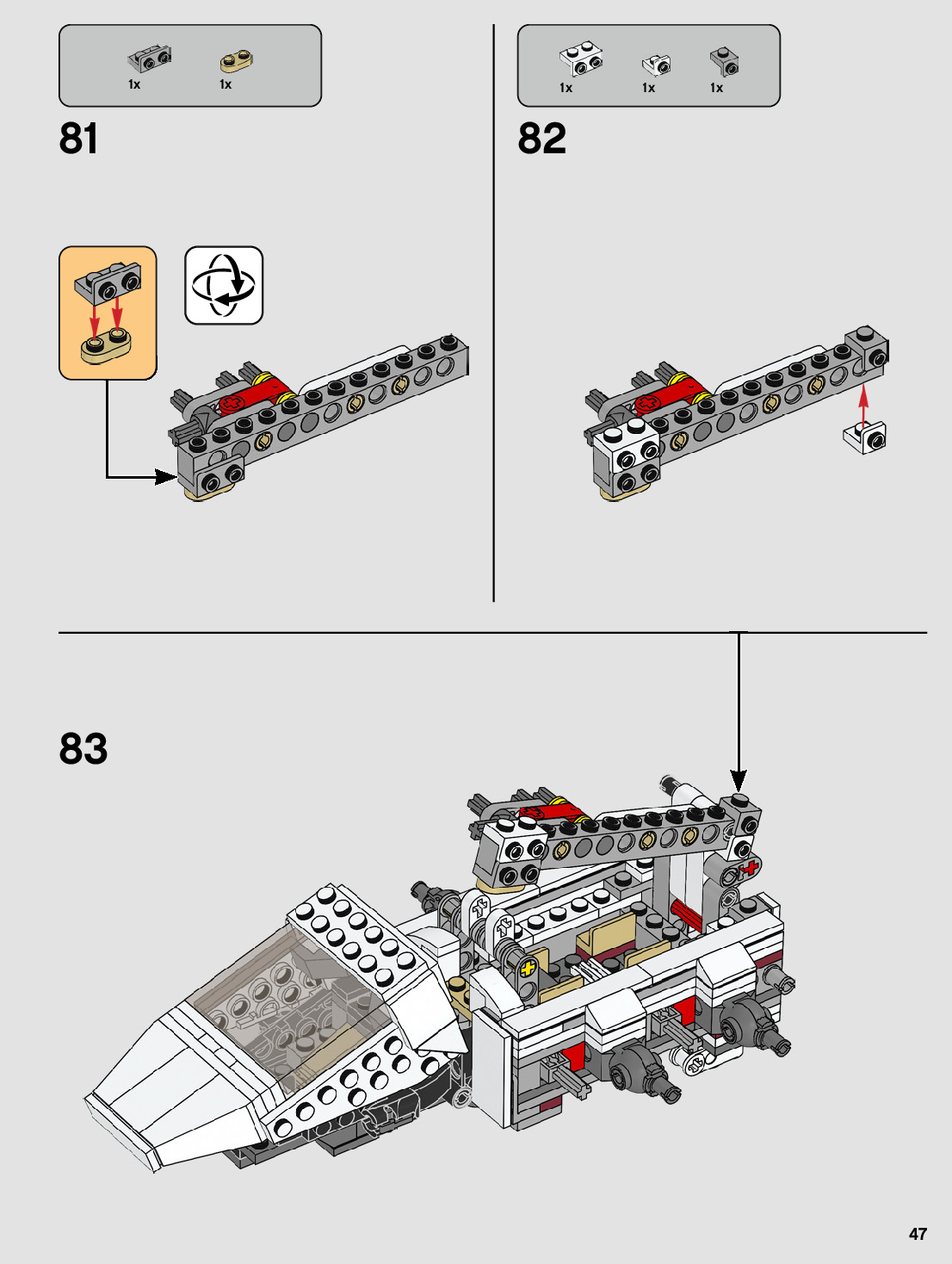 1x 1x

81

1x 1x 1x

82

83

47