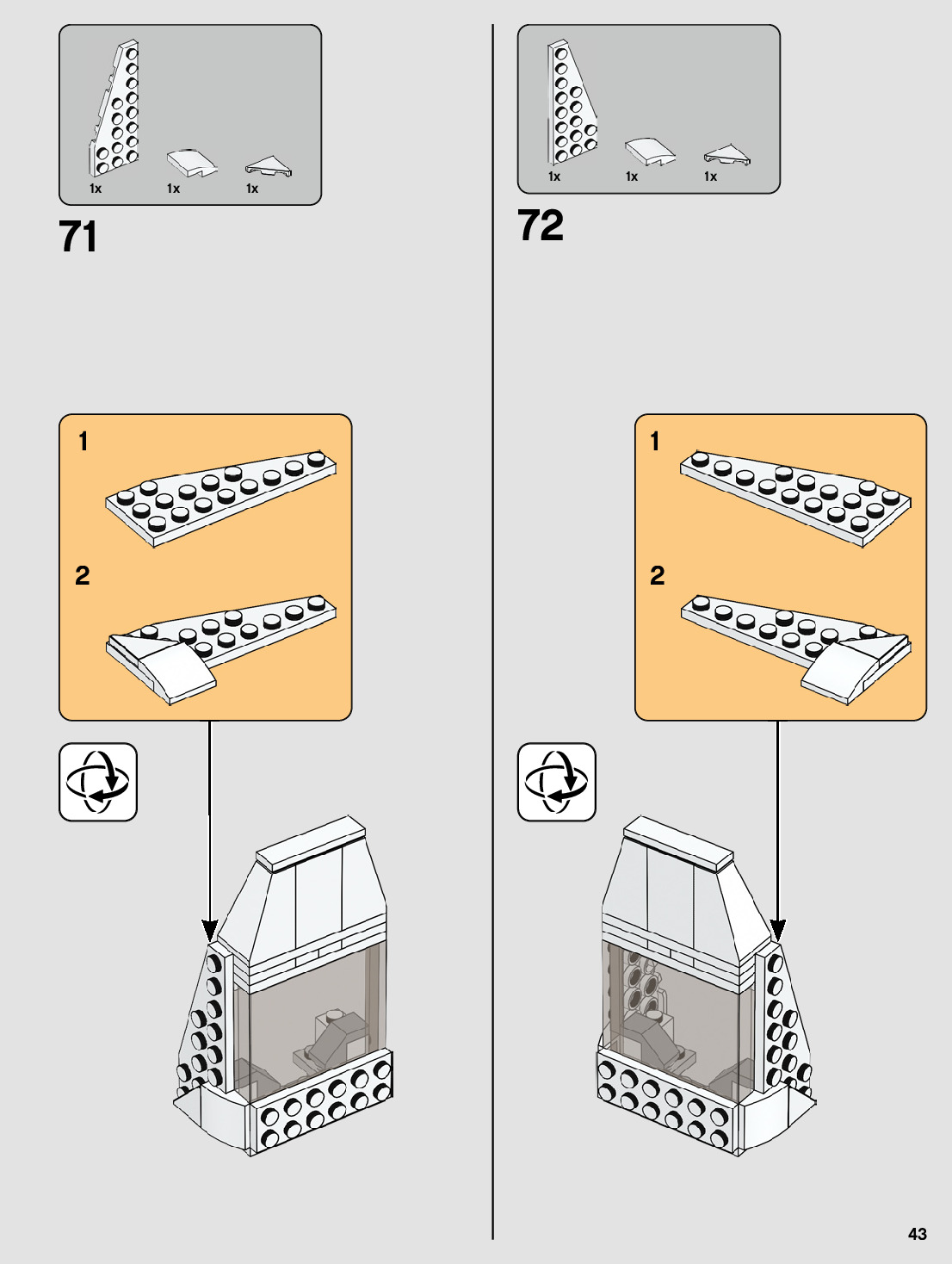 1x 1x 1x

71

1

2

1x 1x 1x

72

1

2

43