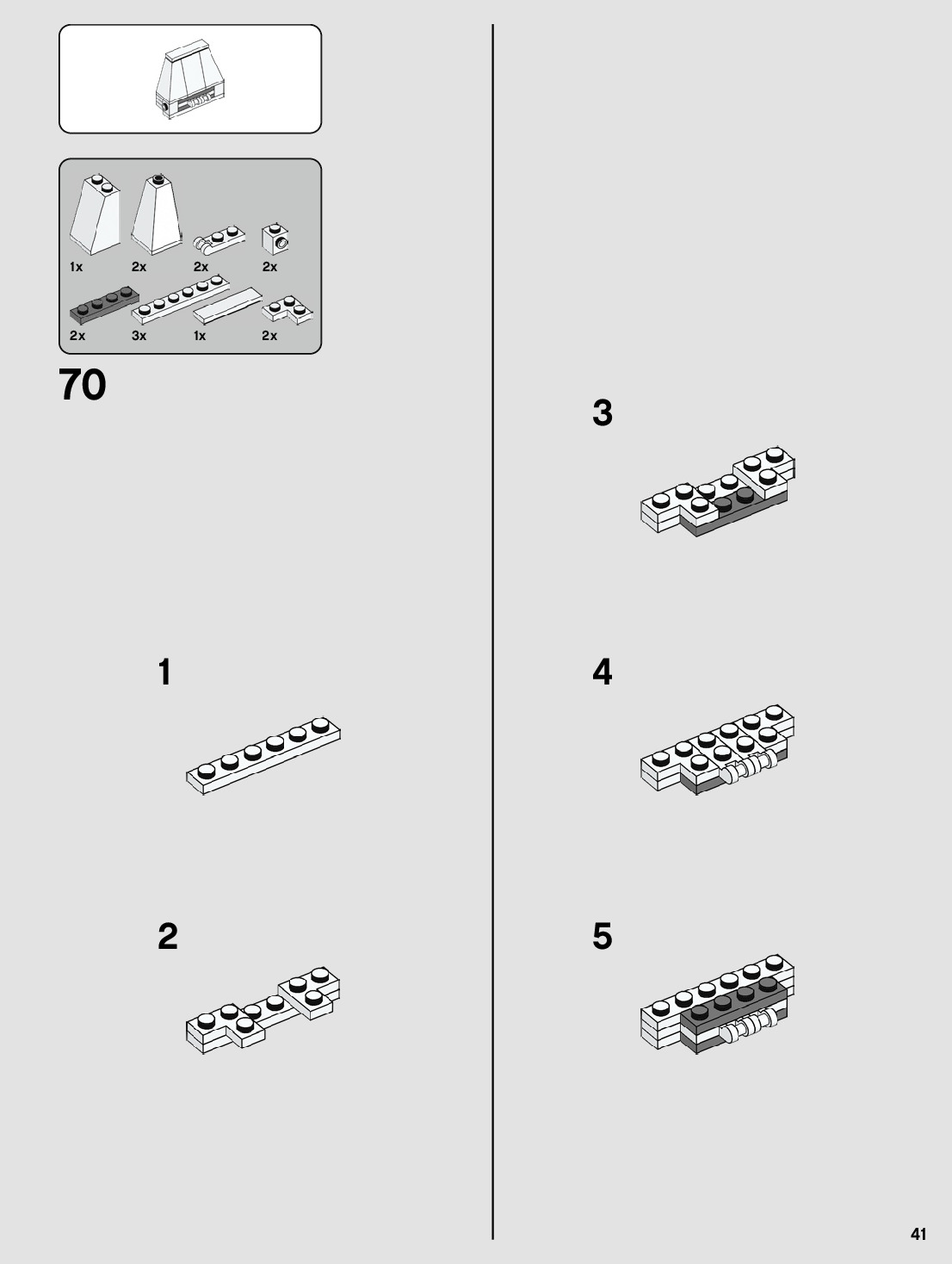 1x 2x 2x 2x

2x 3x 1x 2x

70

1

2

3

4

5

41