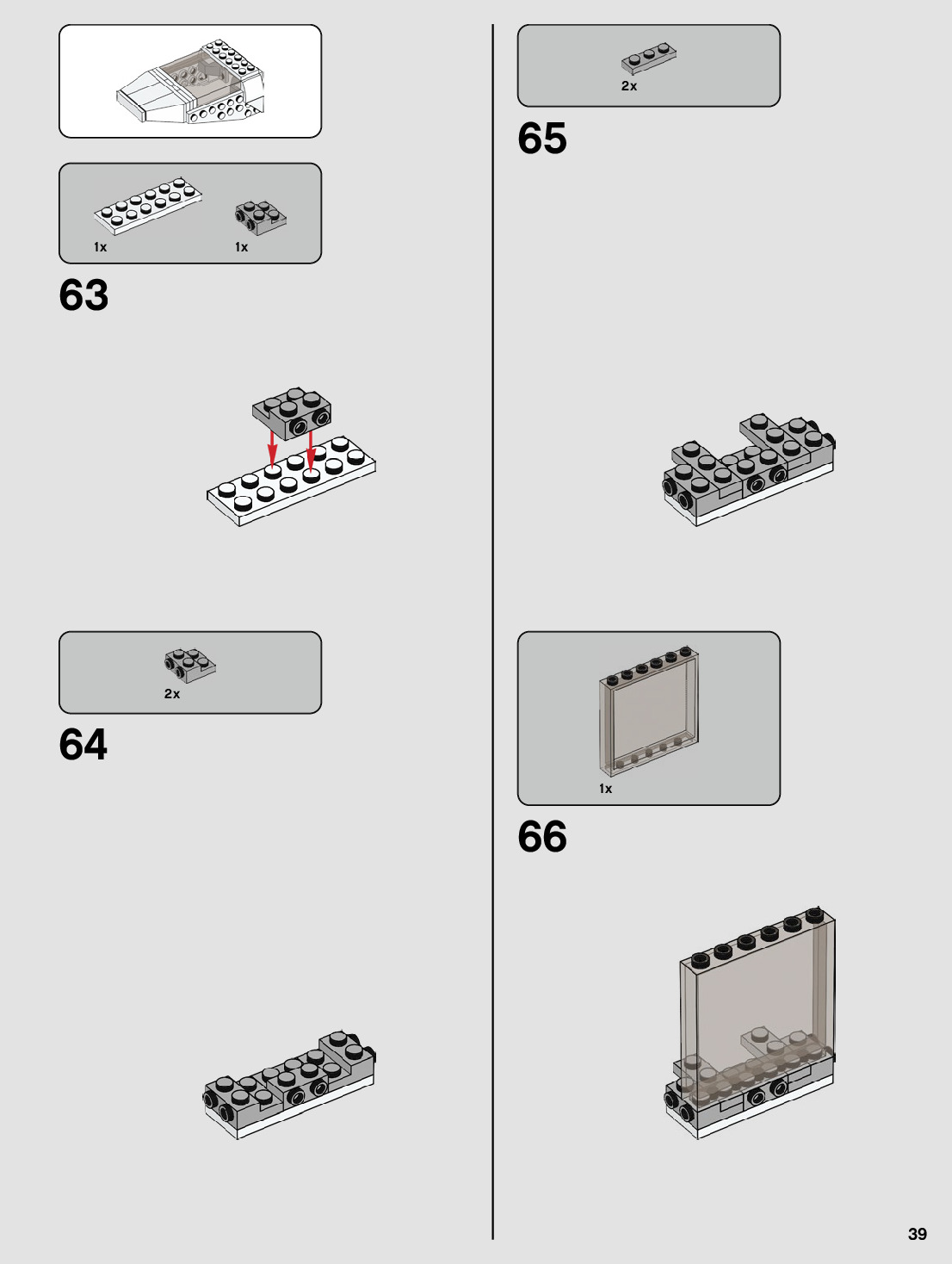 1x

1x

63

2x

64

2x

65

1x

66

39