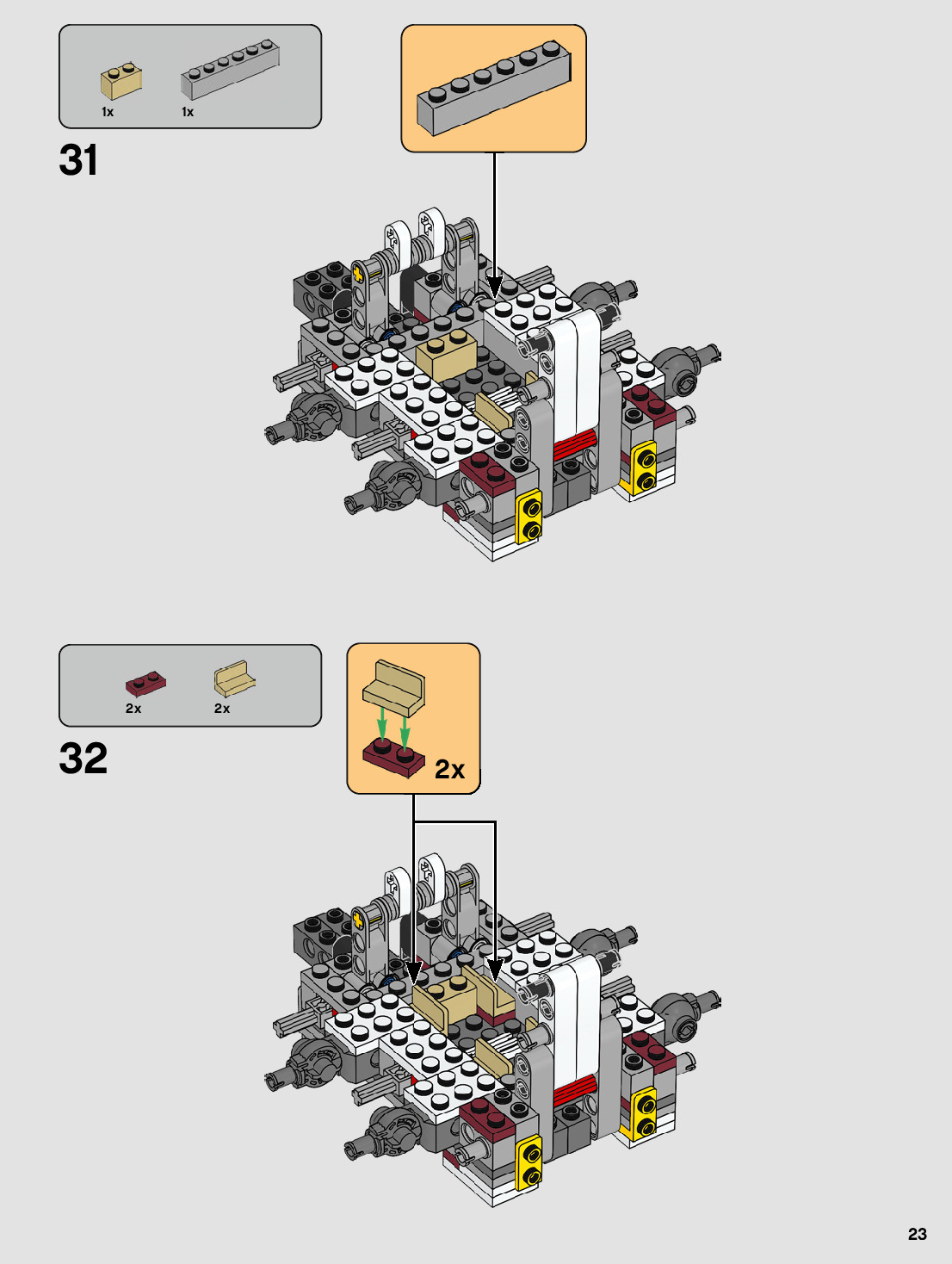 1x 1x

31

2x 2x

32

2x

23