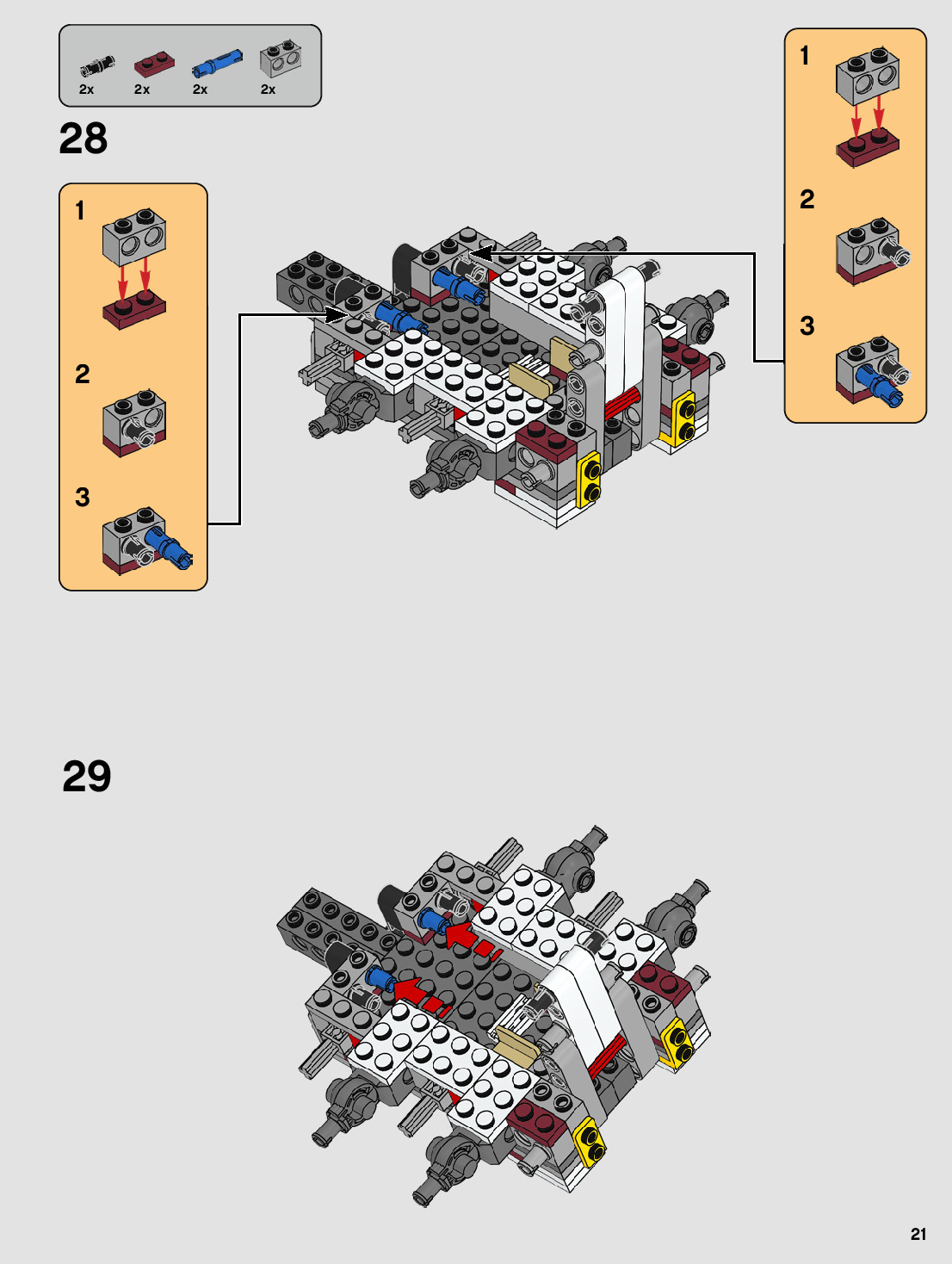 2x 2x 2x 2x

28

1

2

3

1

2

3

29

21