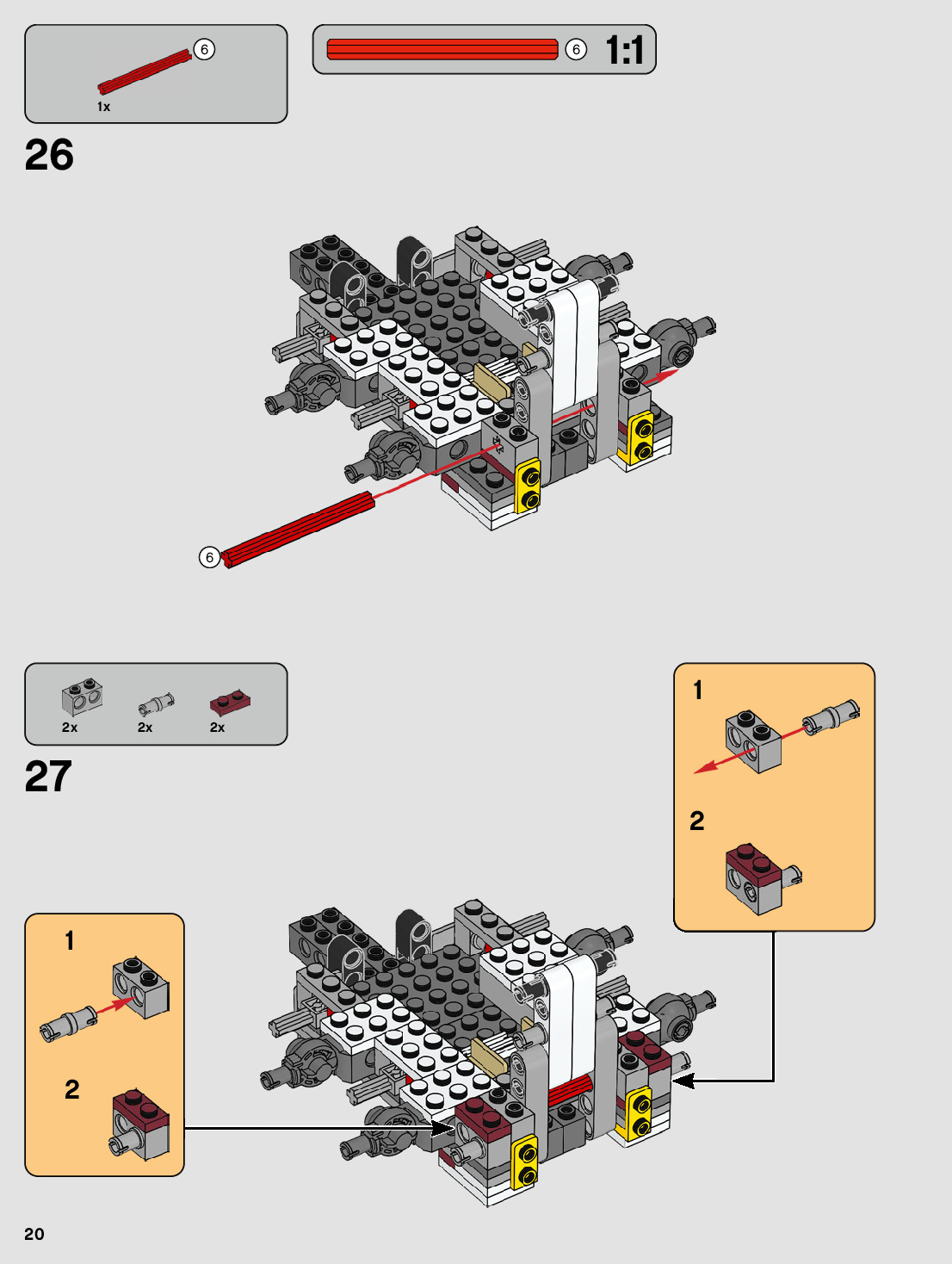 6
1x

6 1:1

26

6

2x 2x 2x

27

1

2

1

2

20