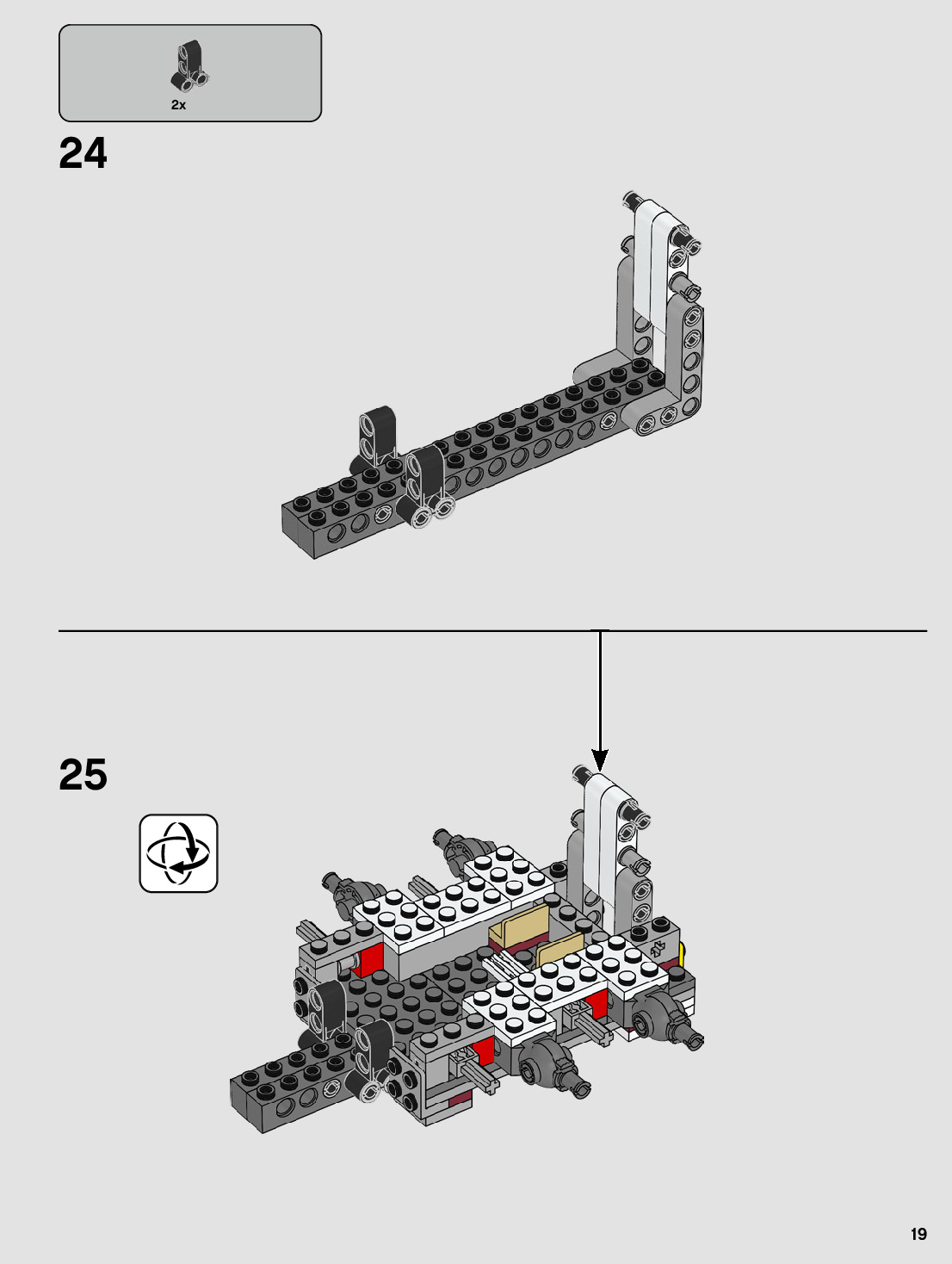 2x

24

25

19