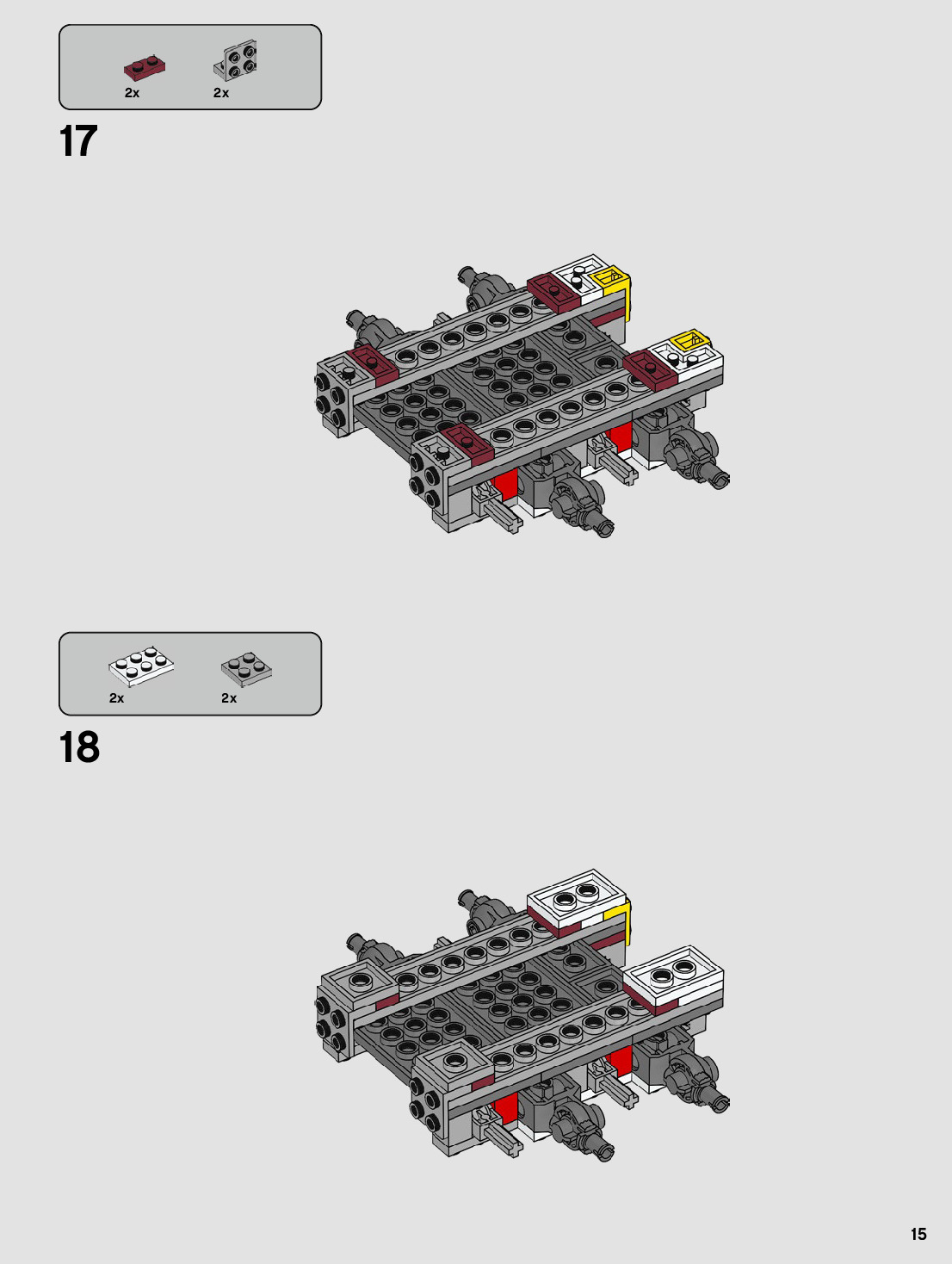 2x 2x

17

2x 2x

18

15