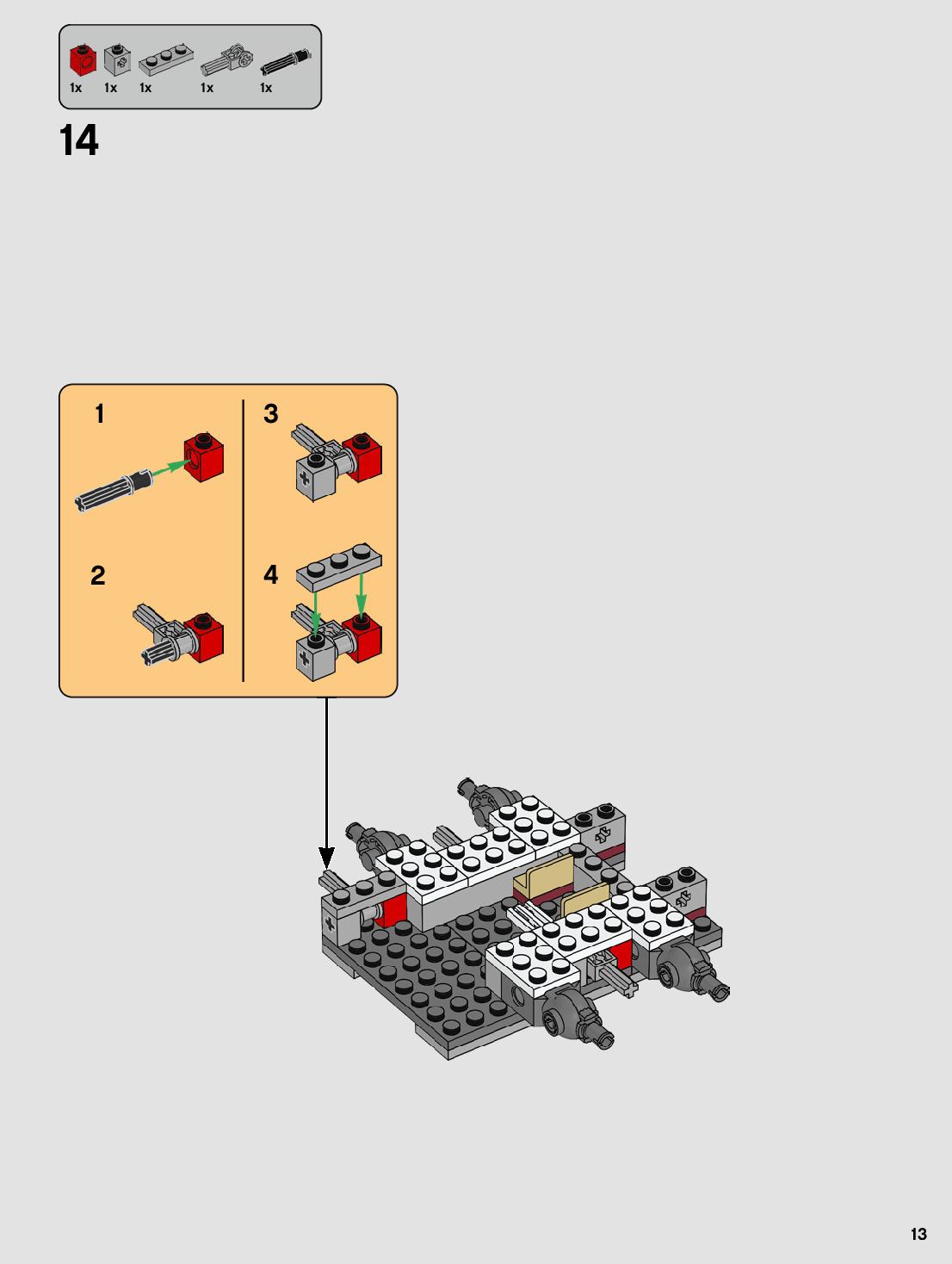 1x 1x 1x 1x 1x

14

1

2

3

4

13