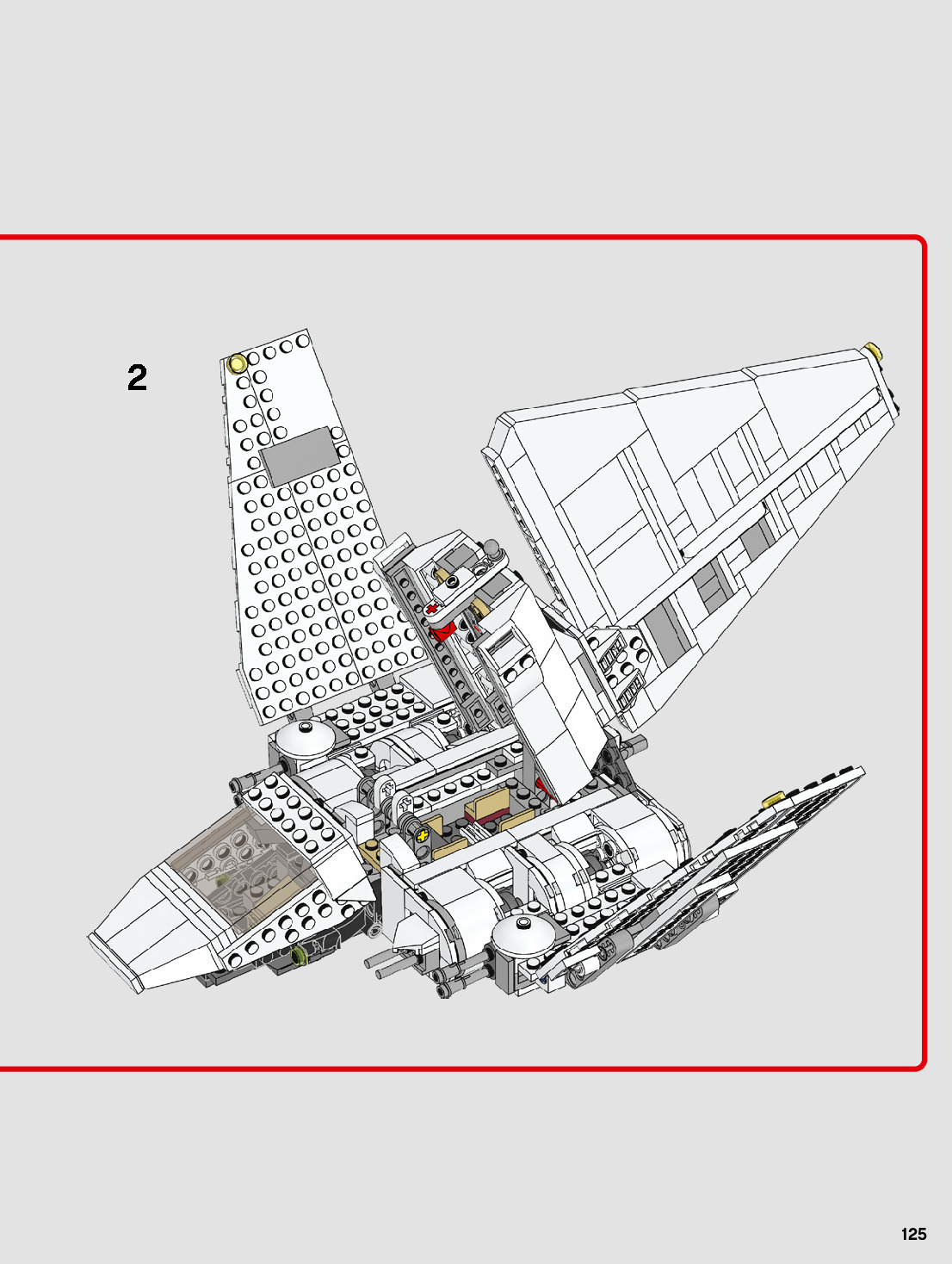 2

125