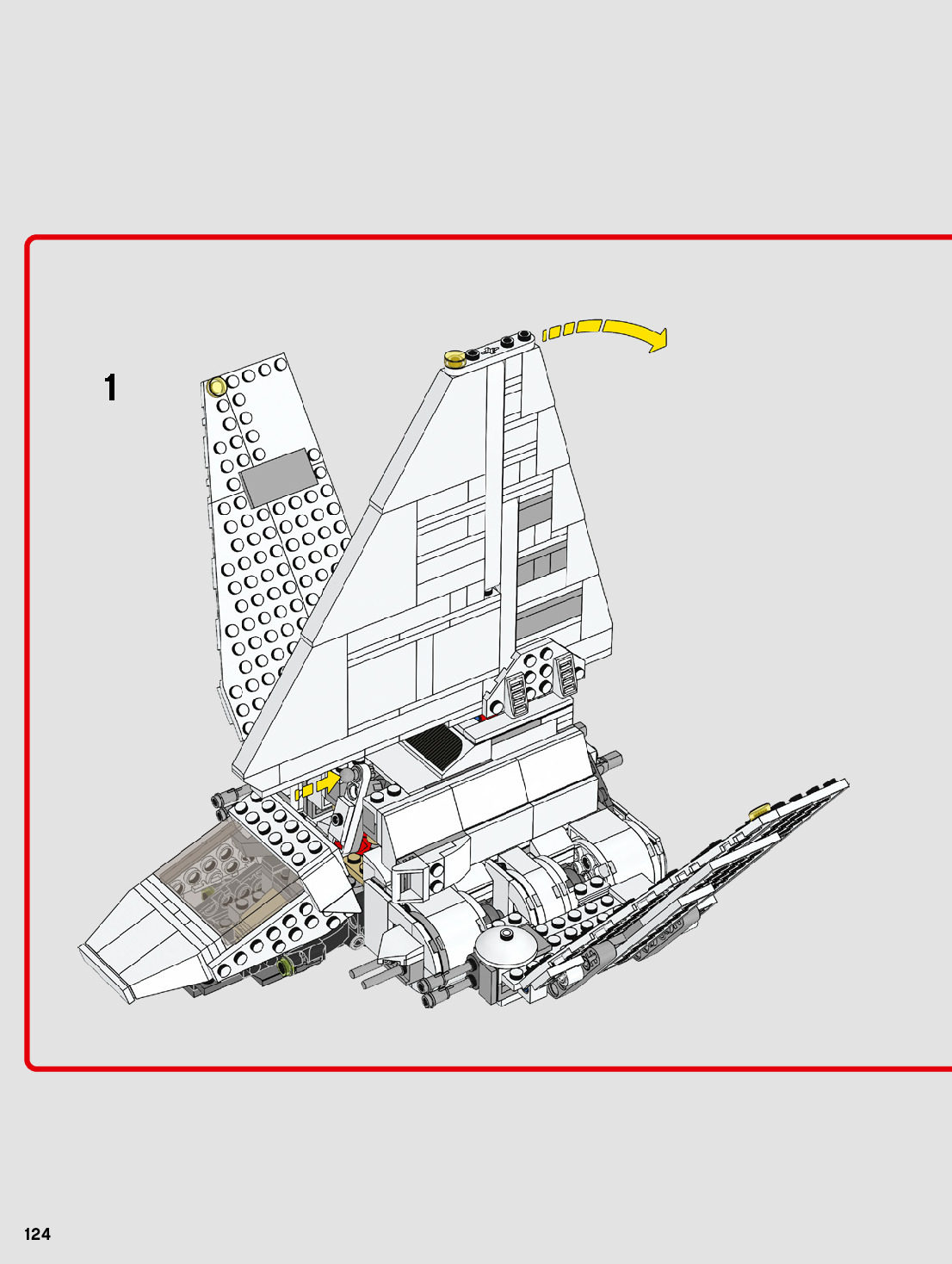 1

124