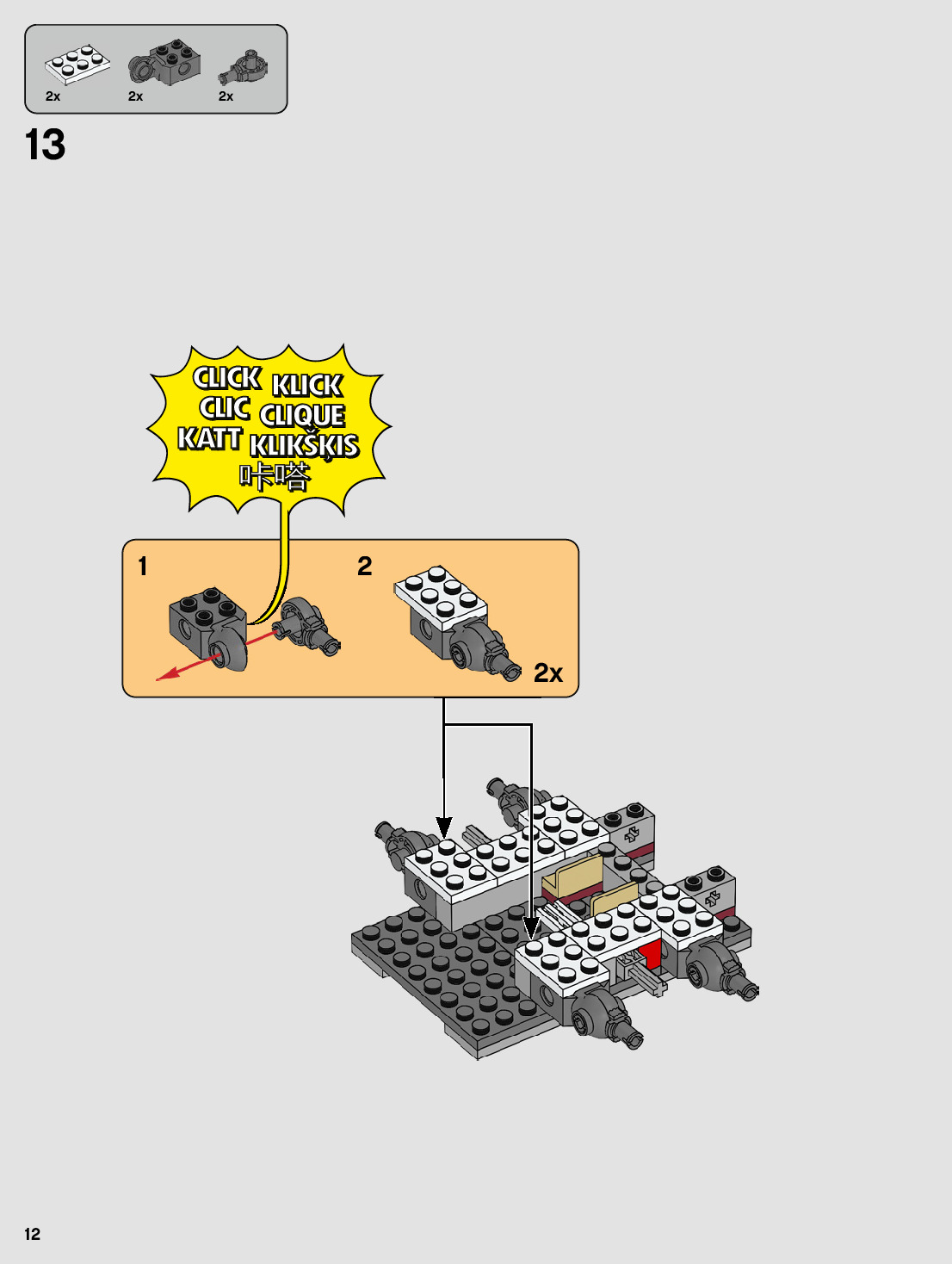 2x 2x 2x

13

CLICK KLICK
CLIC CLIQUE
KATT KLIKŠĶIS
咔嗒

1

2

2x

12