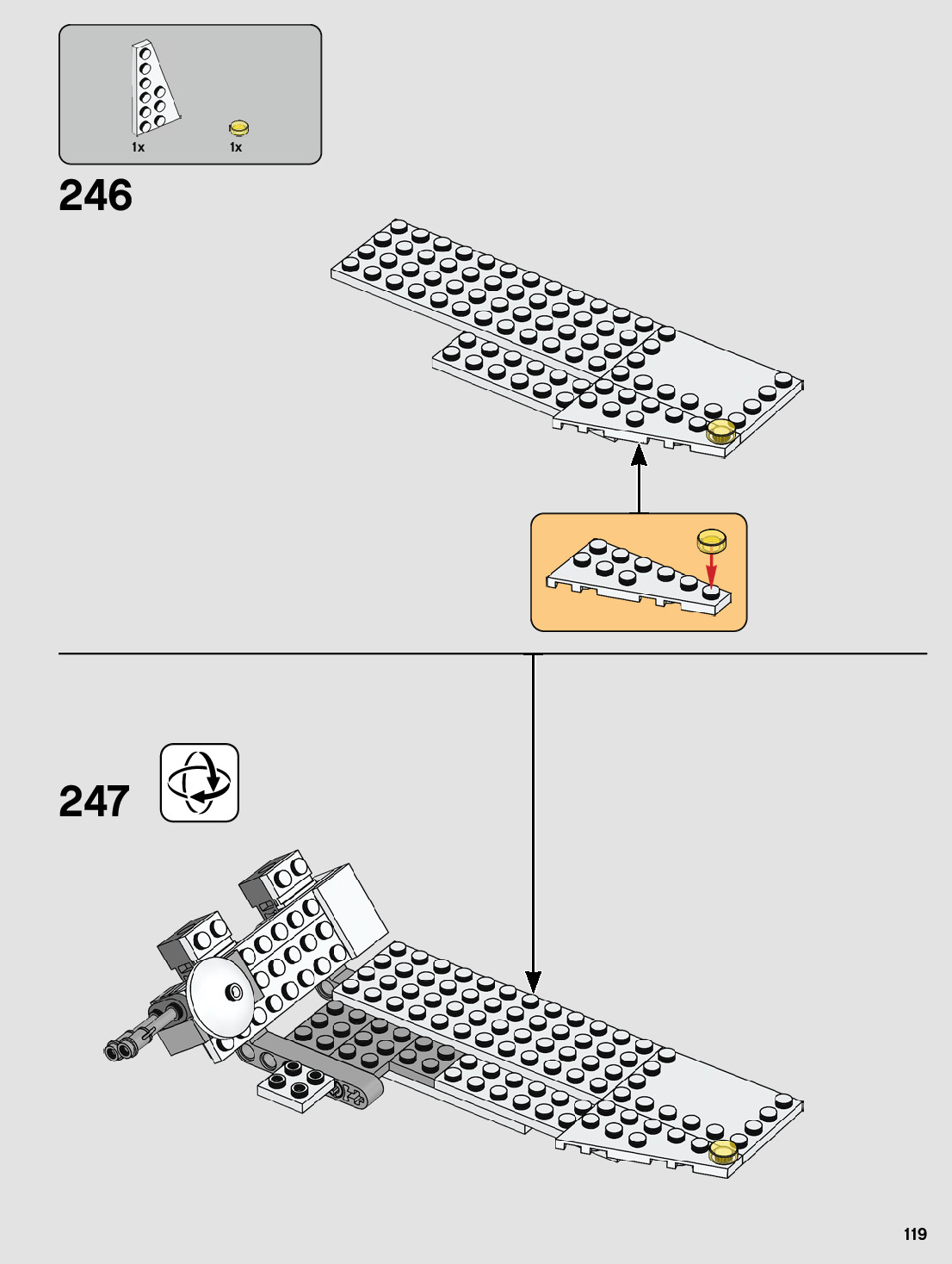 1x 1x

246

247

119