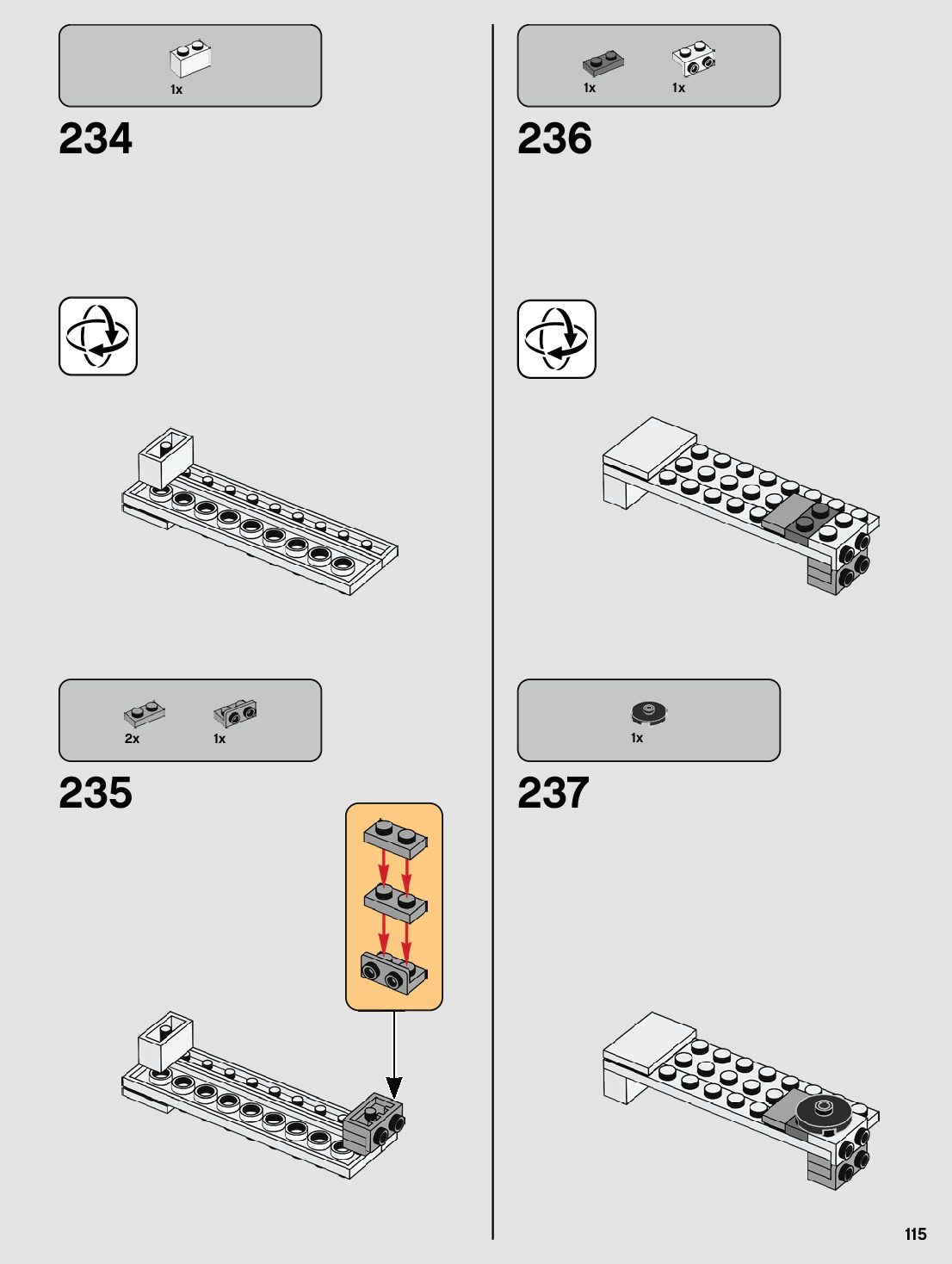 1x

234

2x 1x

235

1x 1x

236

1x

237

115