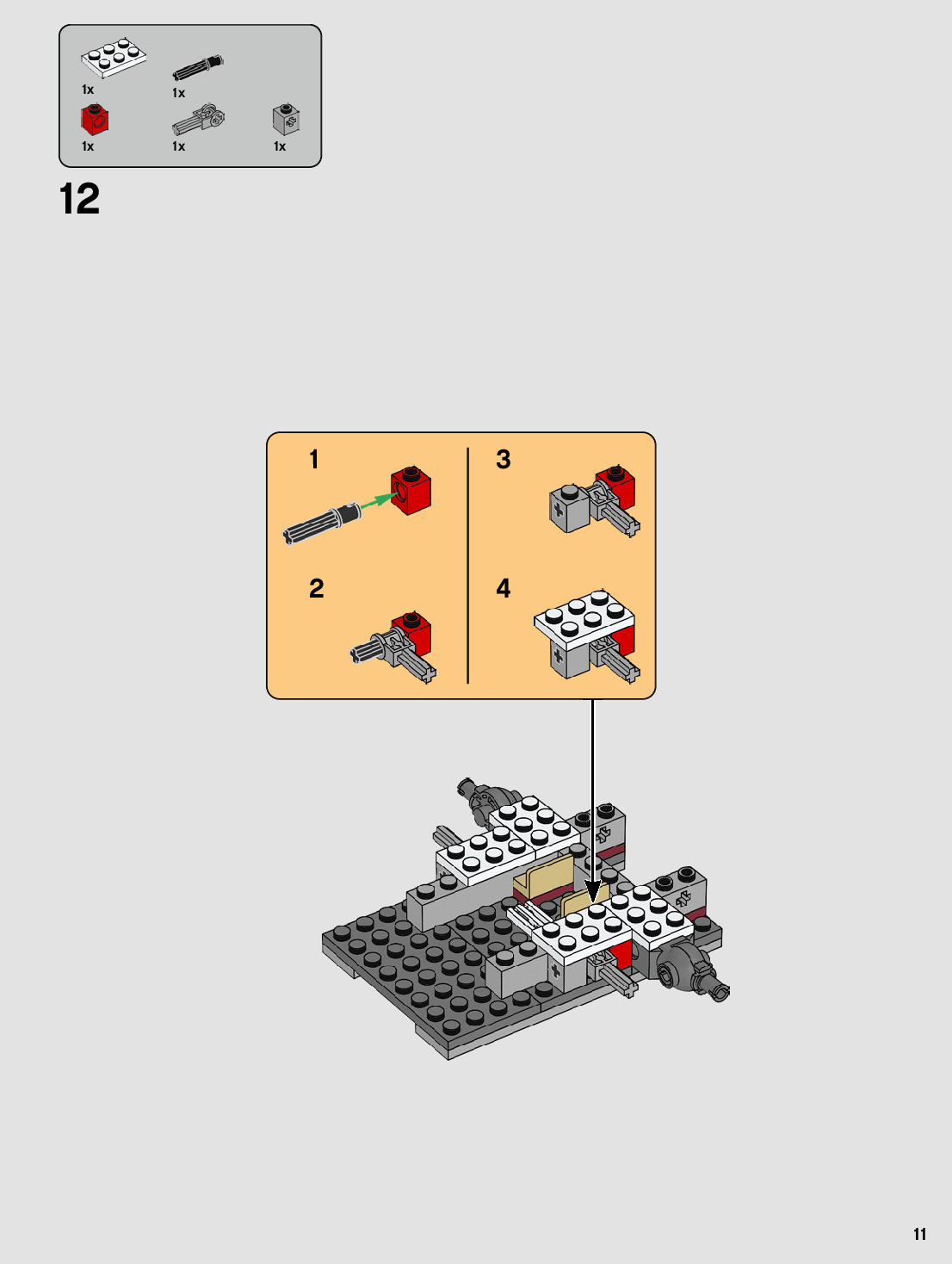 1x
1x
1x
1x
1x

12

1
2
3
4

11