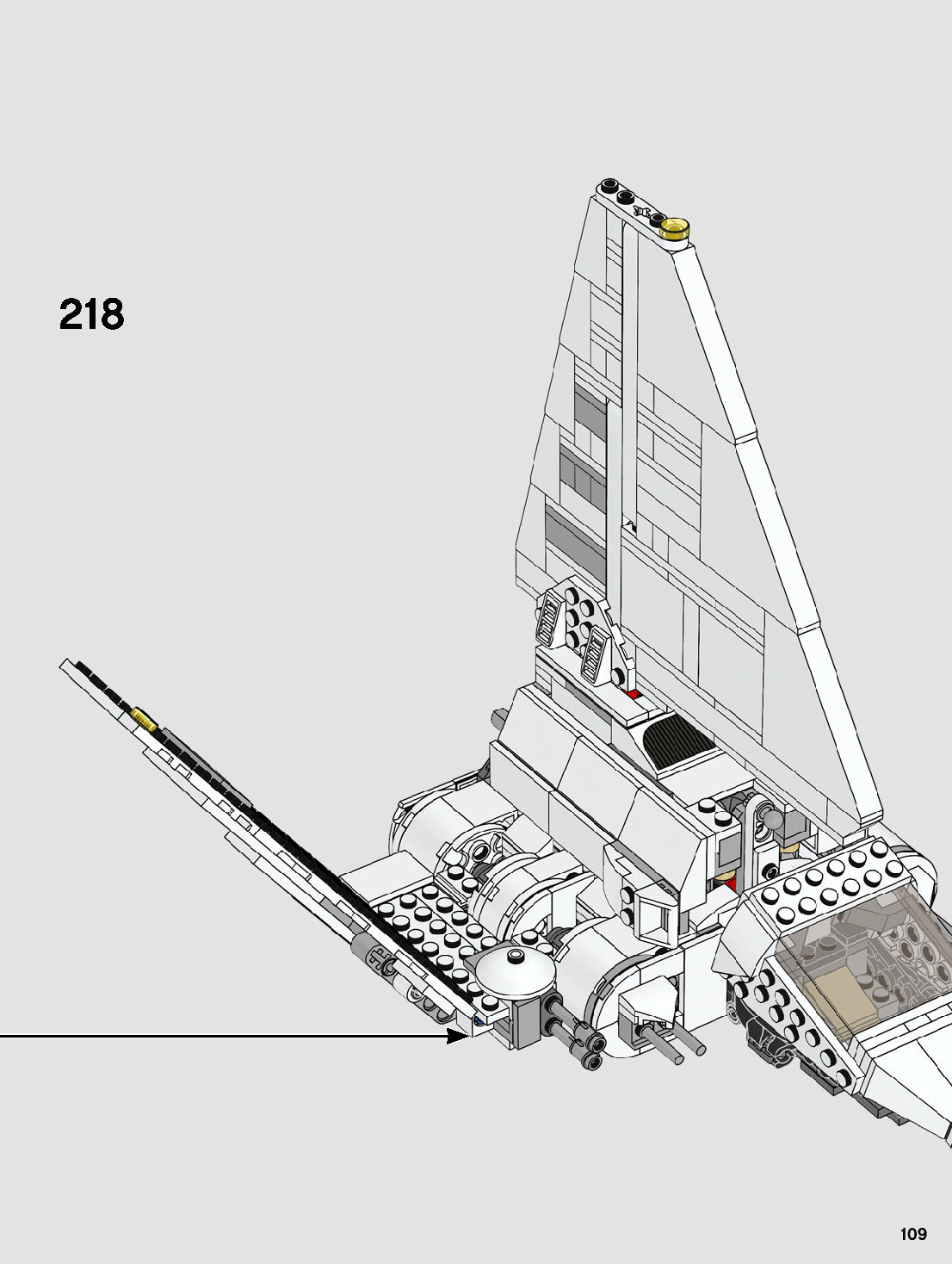 218

109