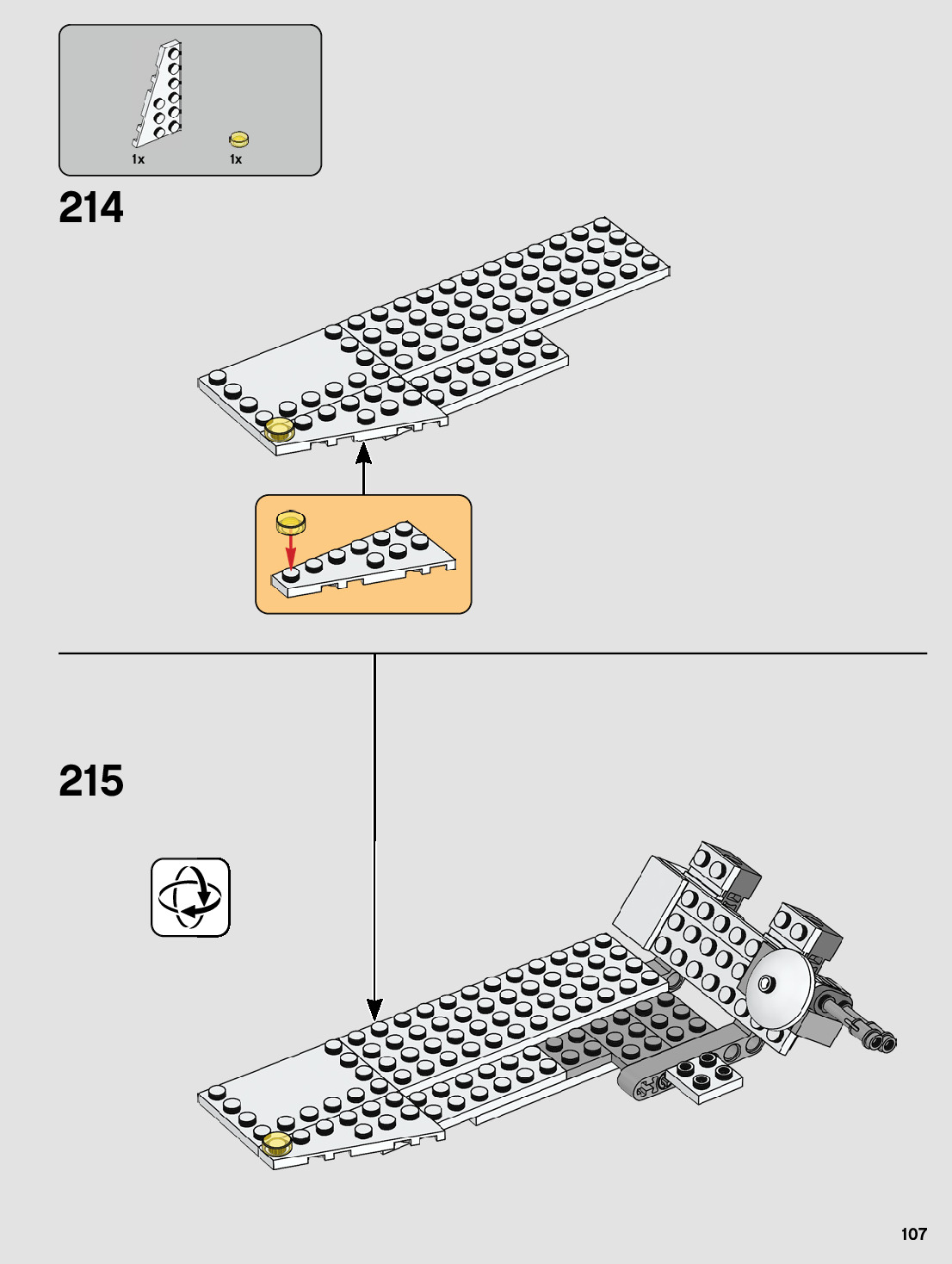 1x
1x

214

215

107