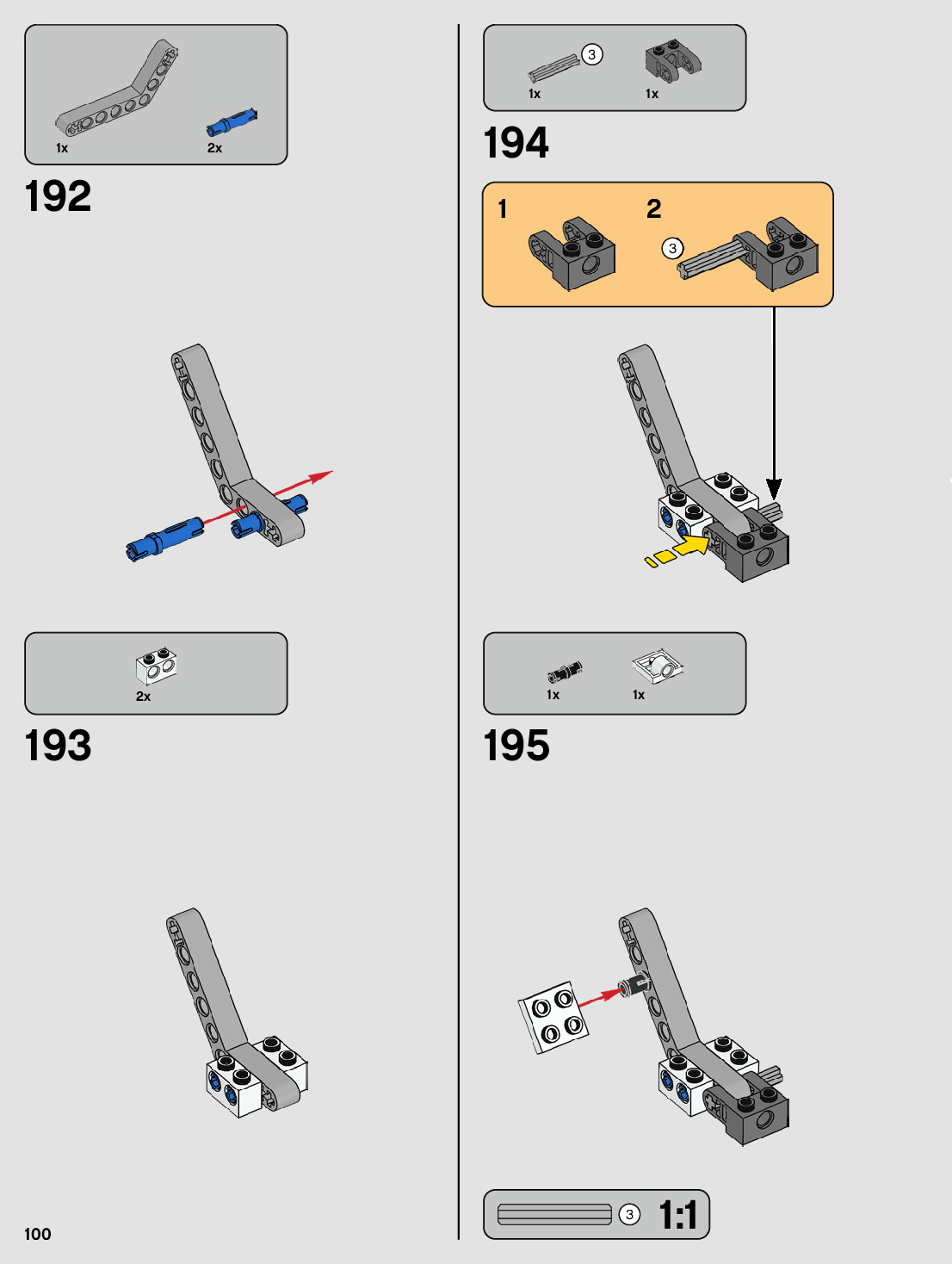 1x
2x
192

2x
193

3
1x
1x
194

1
2
3

1x
1x
195

3
1:1

100