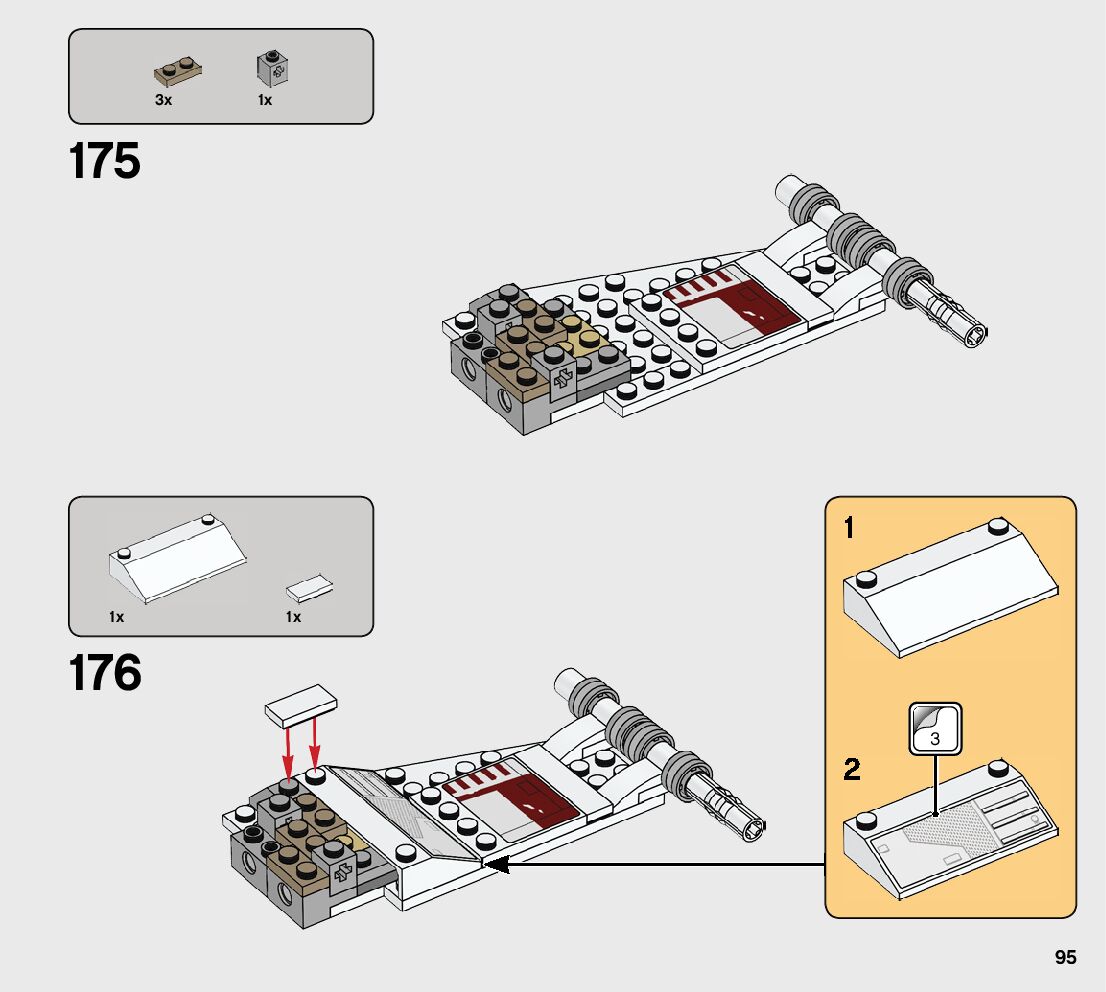 3x
1x

175

1x
1x

176

1

3

2

95