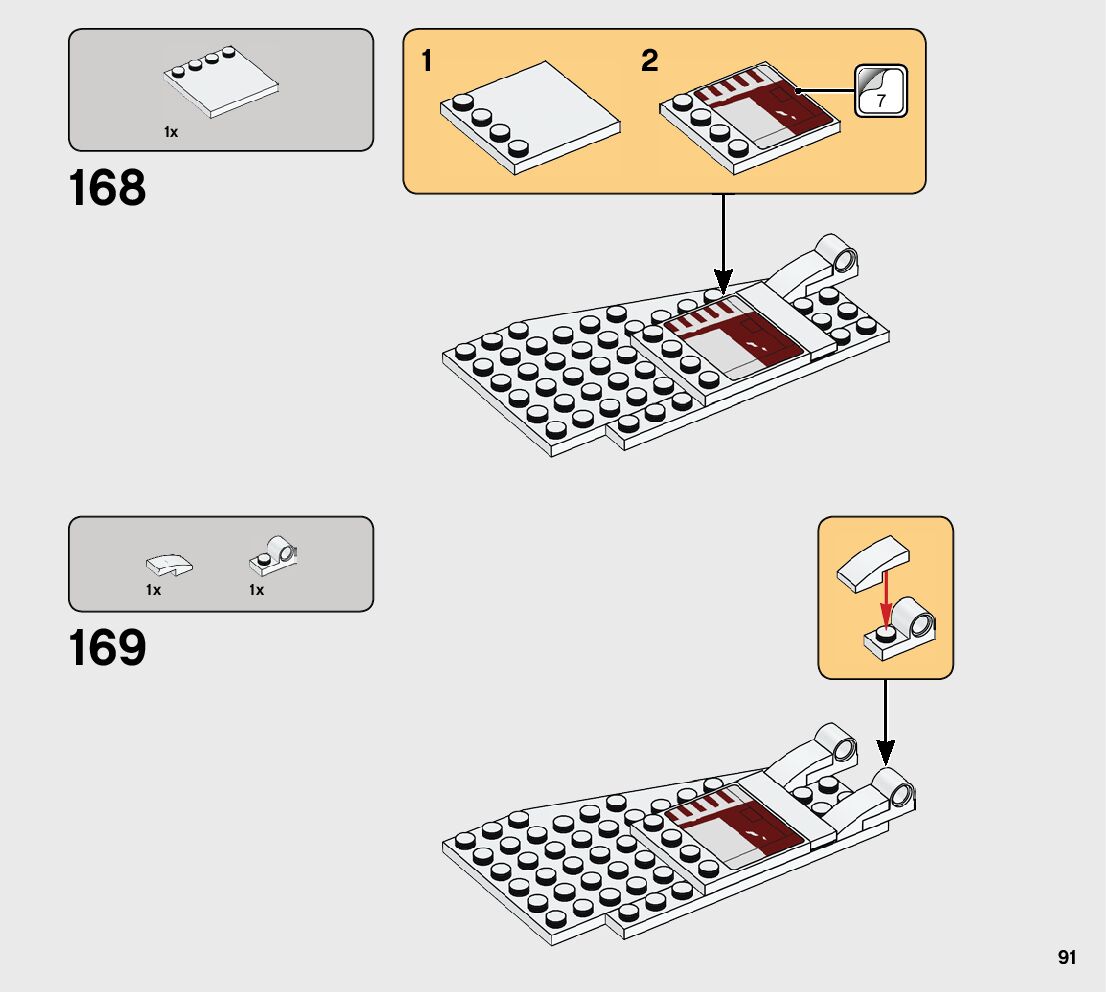 1x

168

1

2

7

1x

1x

169

91