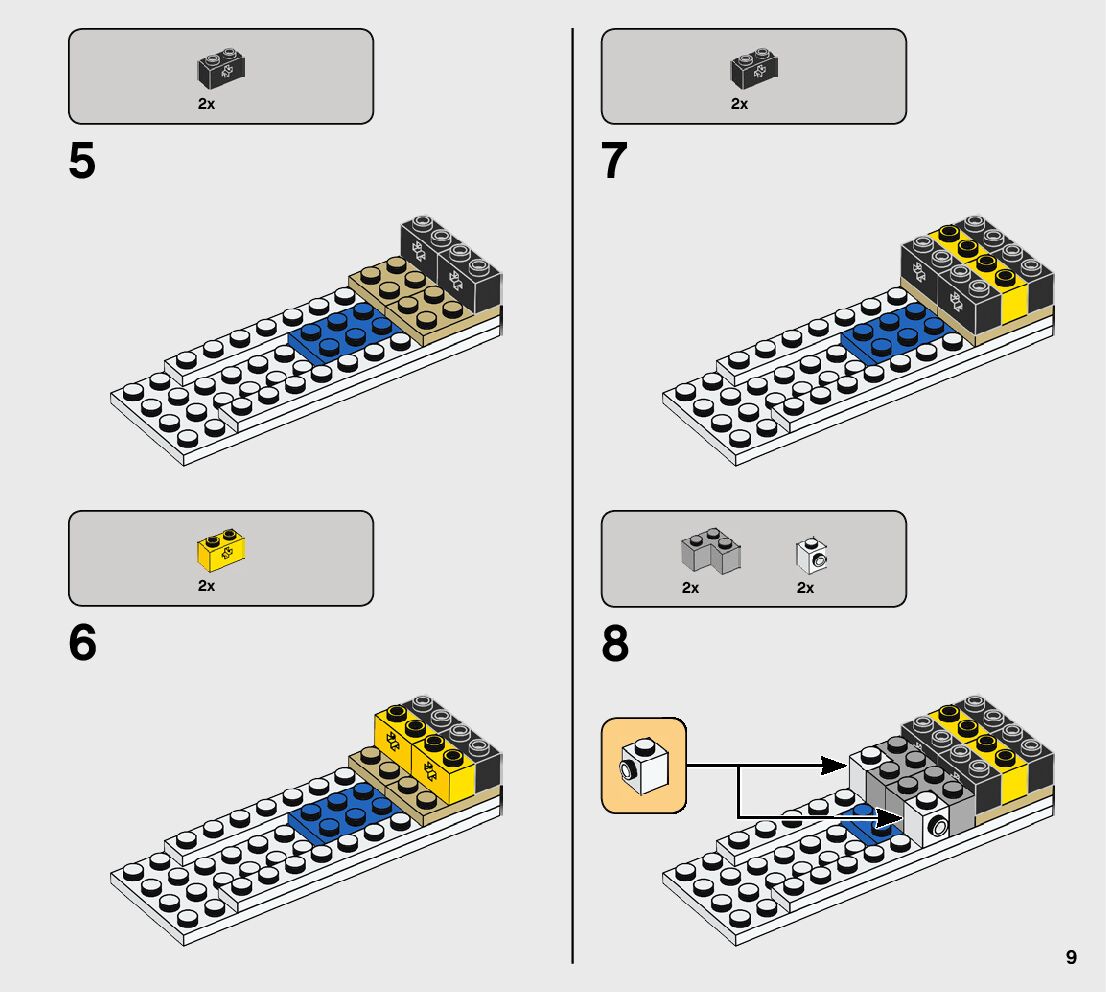 2x

5

2x

6

2x

7

2x

2x

8

9