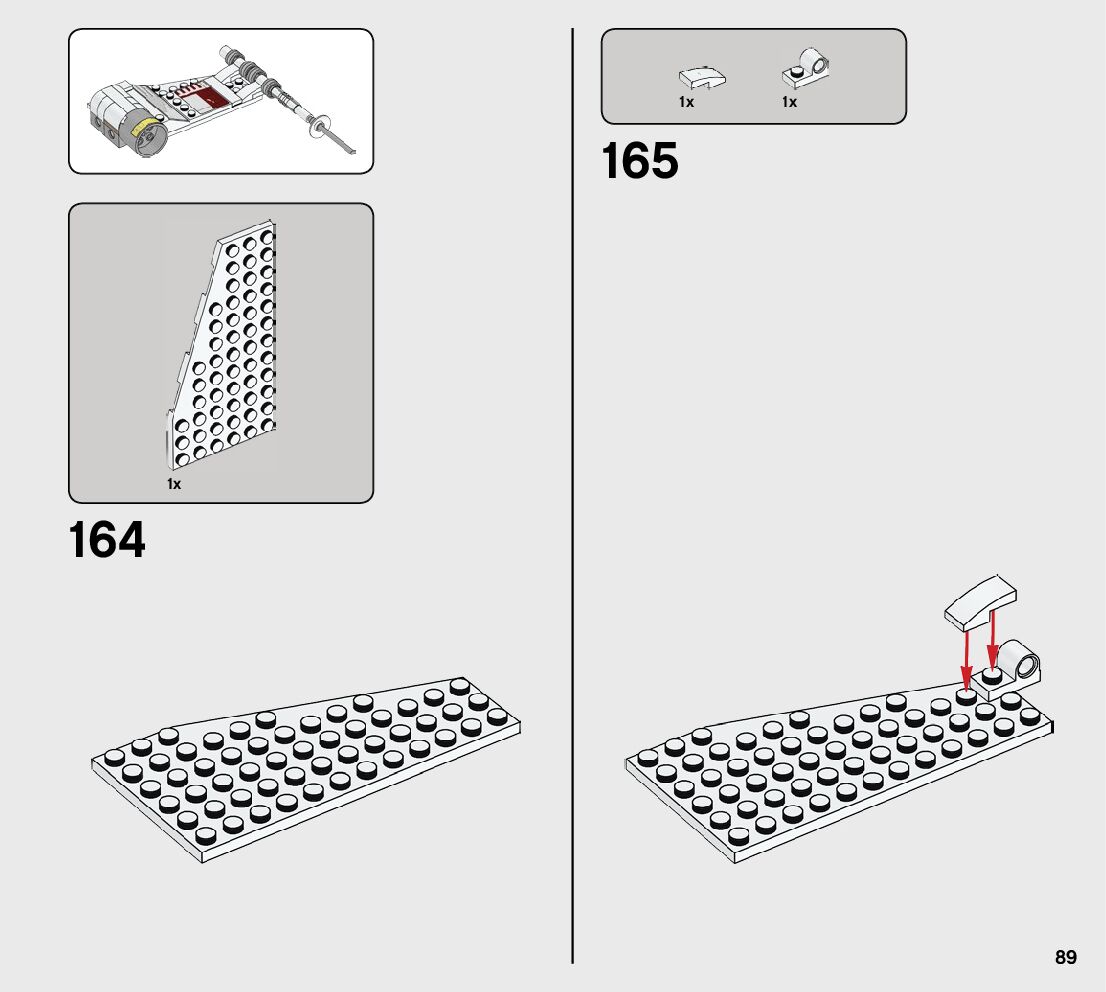 1x

164

1x 1x

165

89