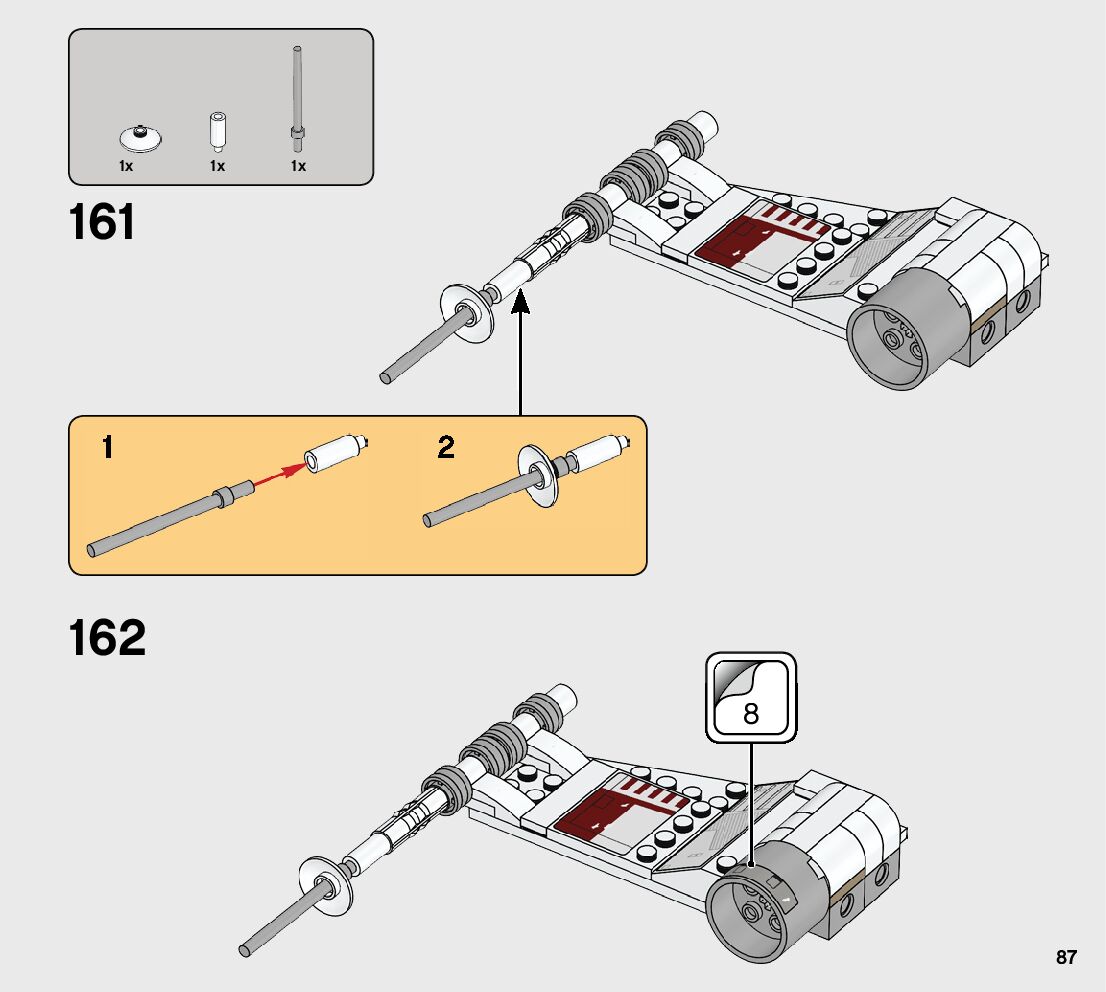 1x
1x
1x

161

1

2

162

8

87