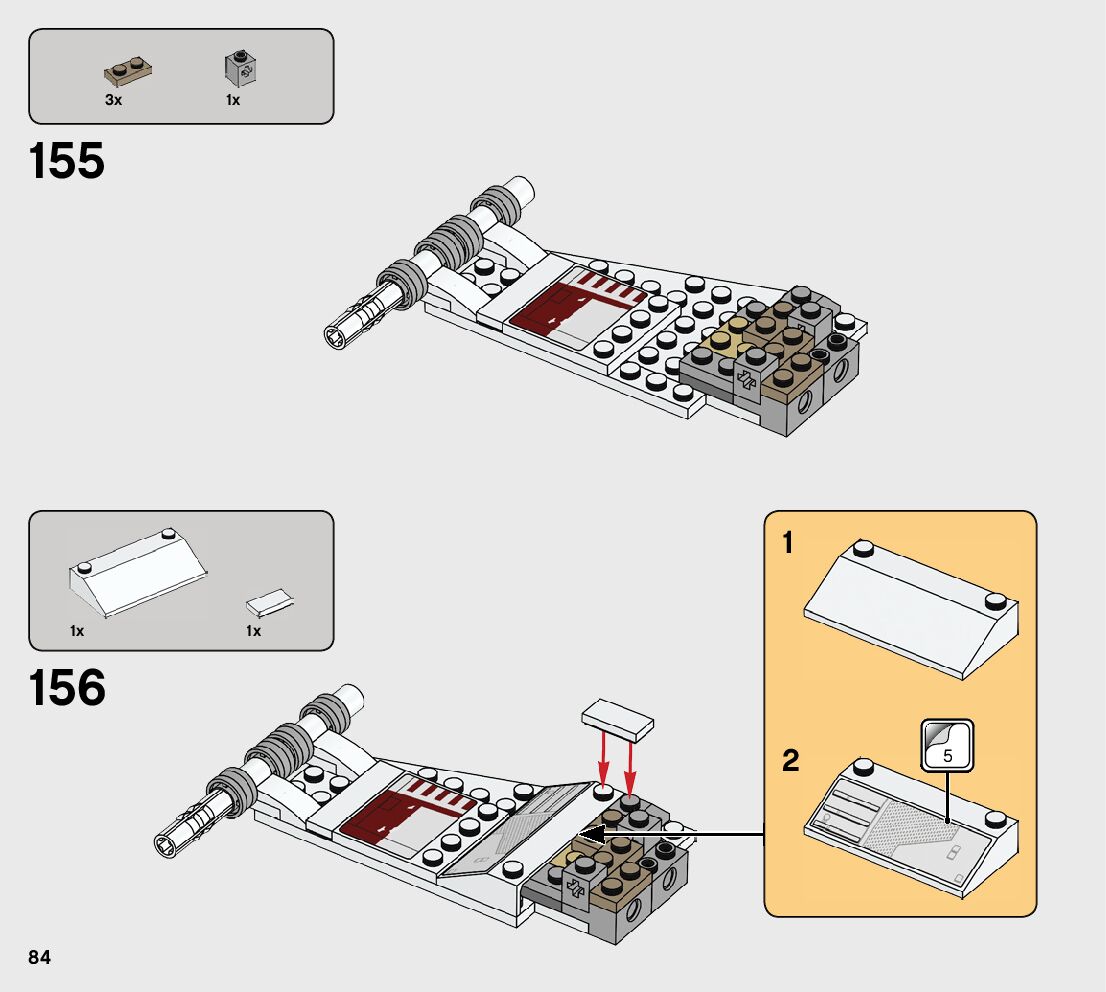 3x
1x

155

1x
1x

156

1

2

5

84