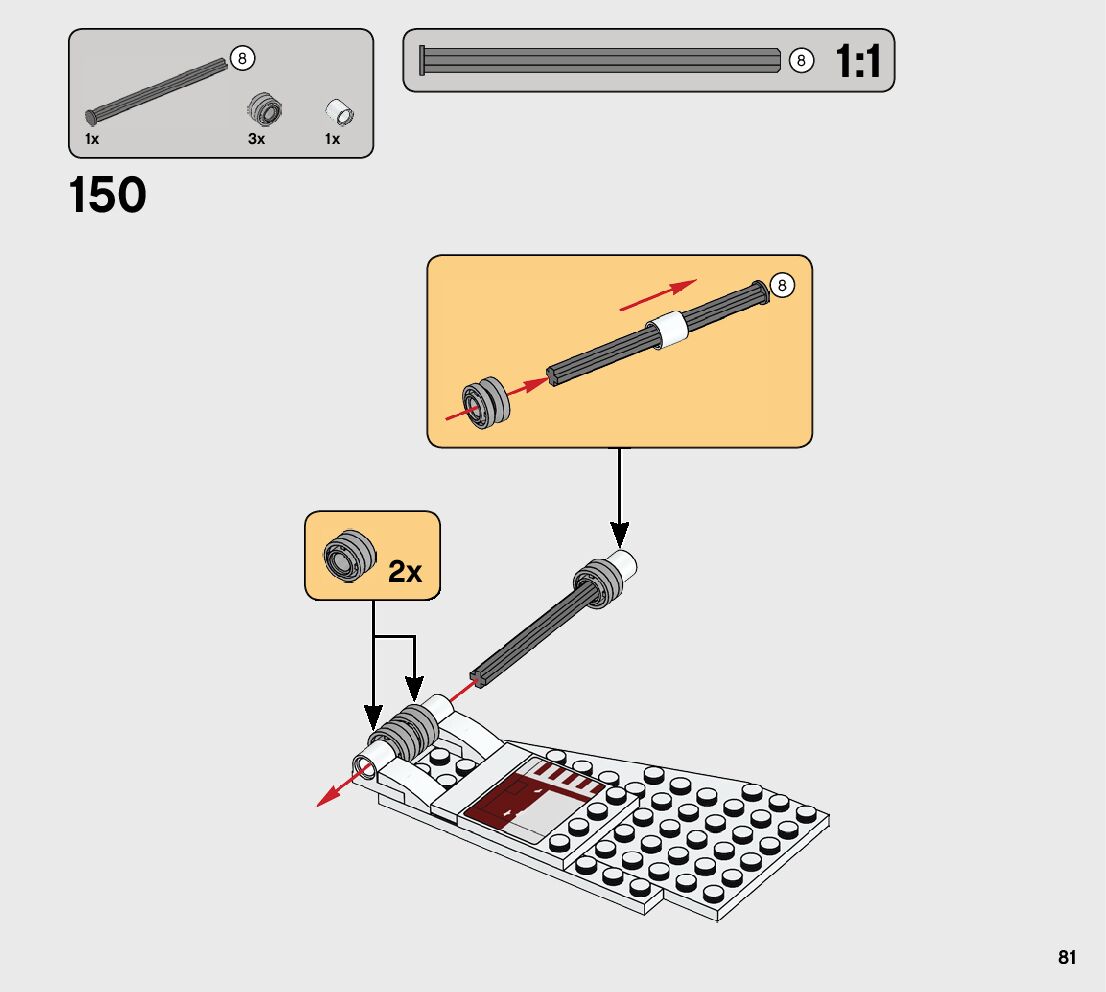 8
1x
3x
1x

8 1:1

150

8

2x

81