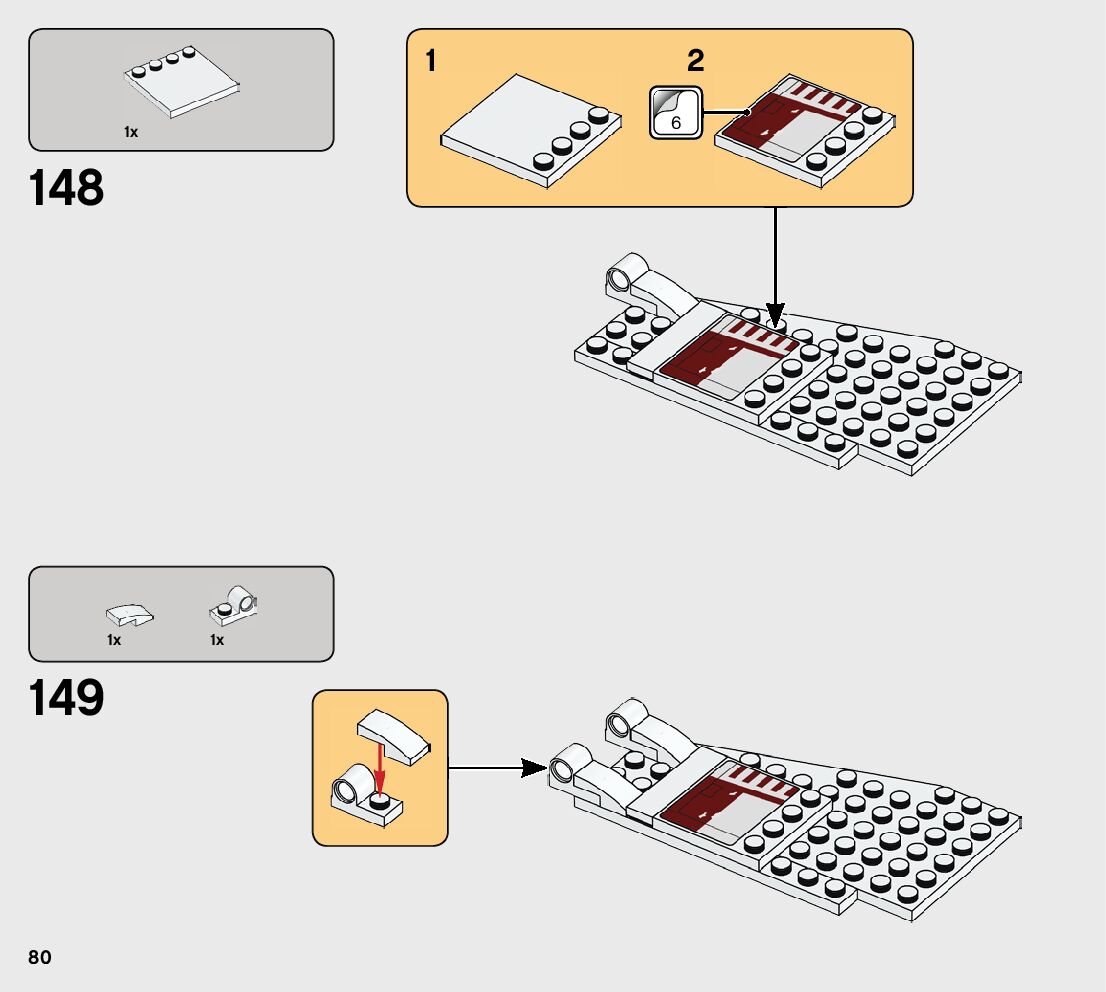 1x

148

1

2

6

1x

1x

149

80