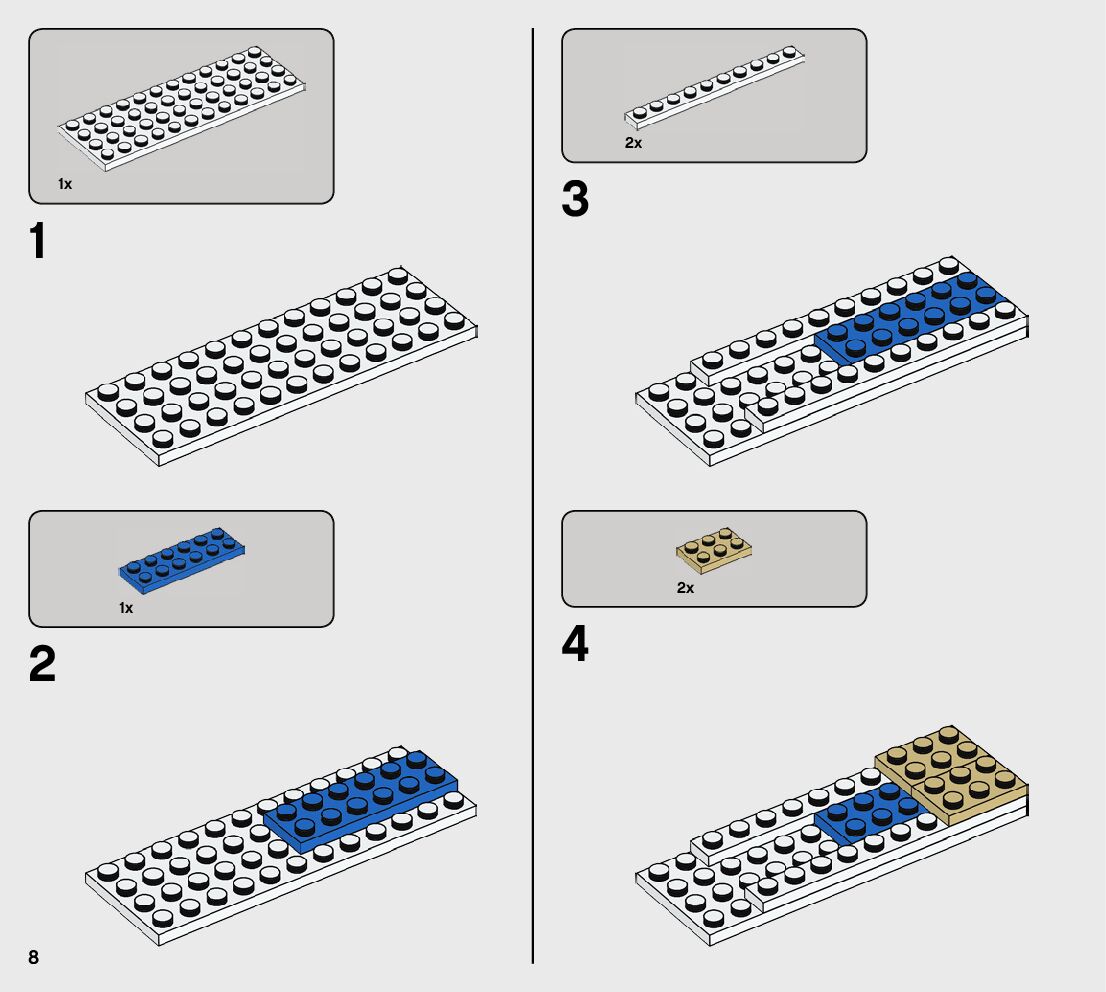 1x

1

1x

2

8

2x

3

2x

4