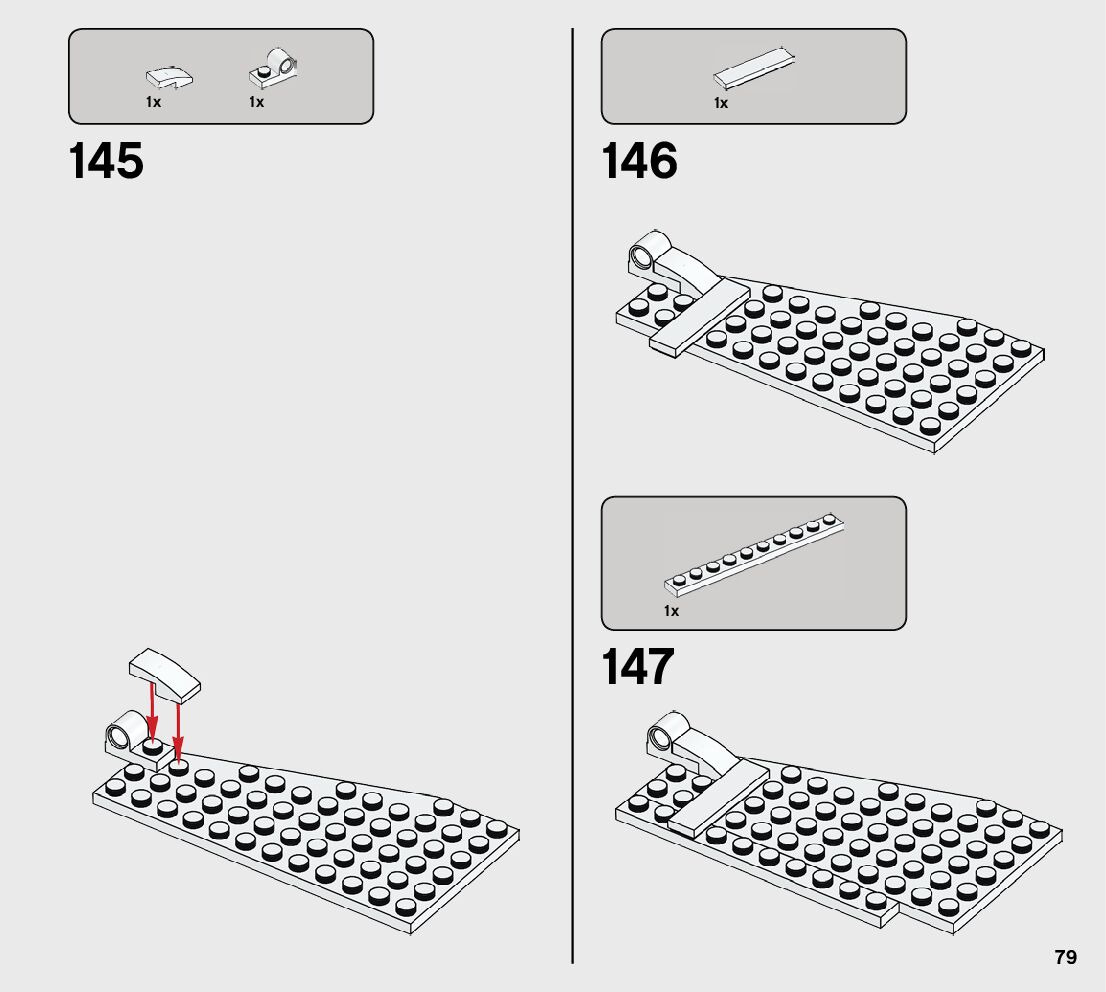 1x 1x

145

1x

146

1x

147

79