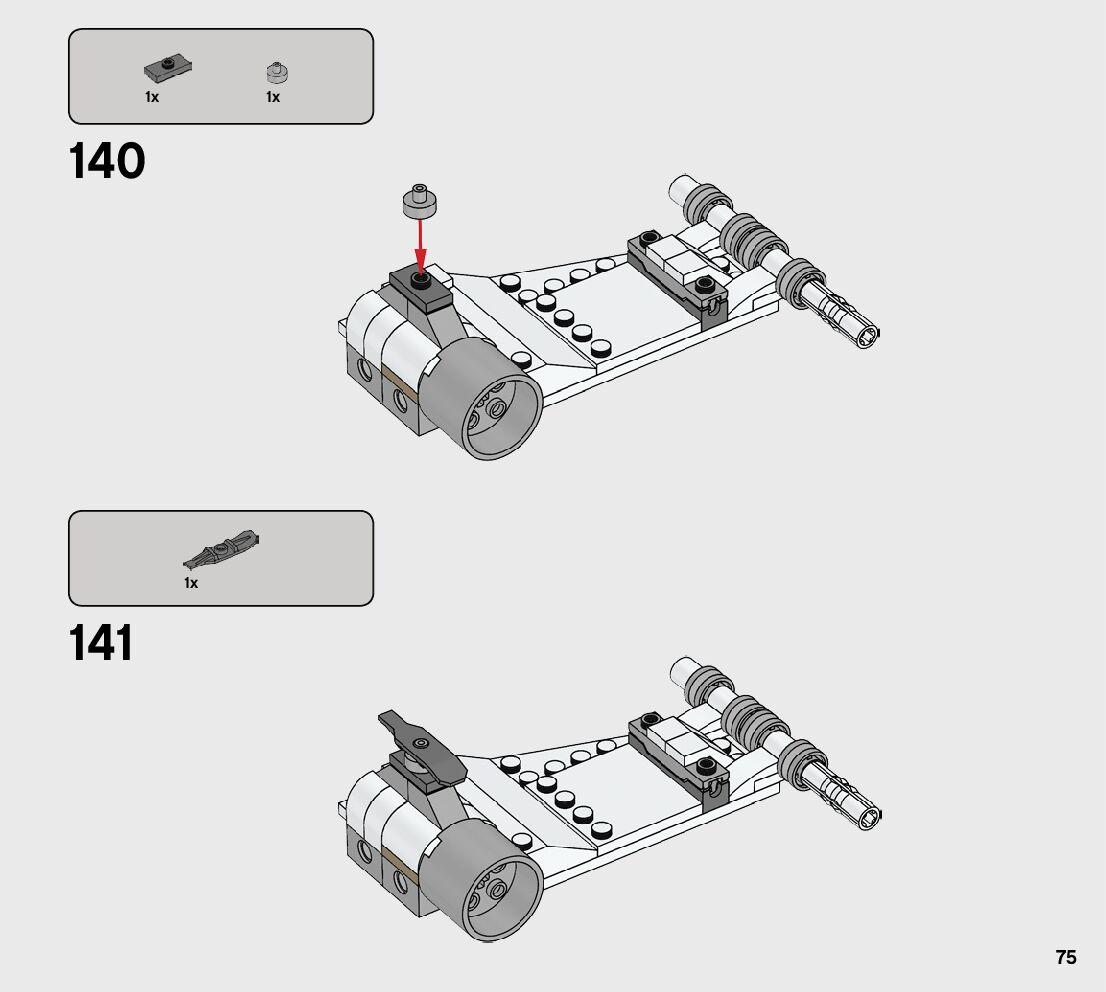 1x 1x

140

1x

141

75