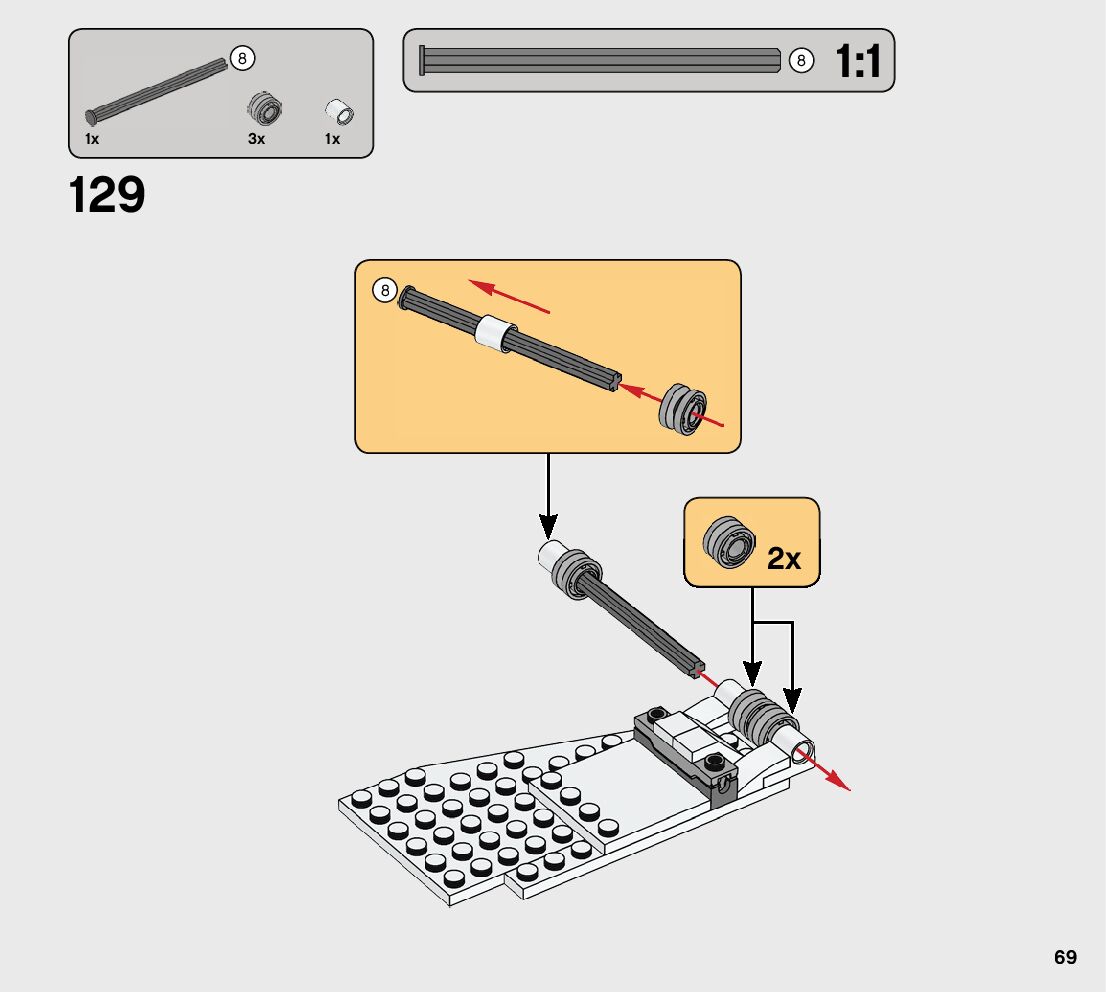 8
1x
3x
1x

8 1:1

129

8

2x

69