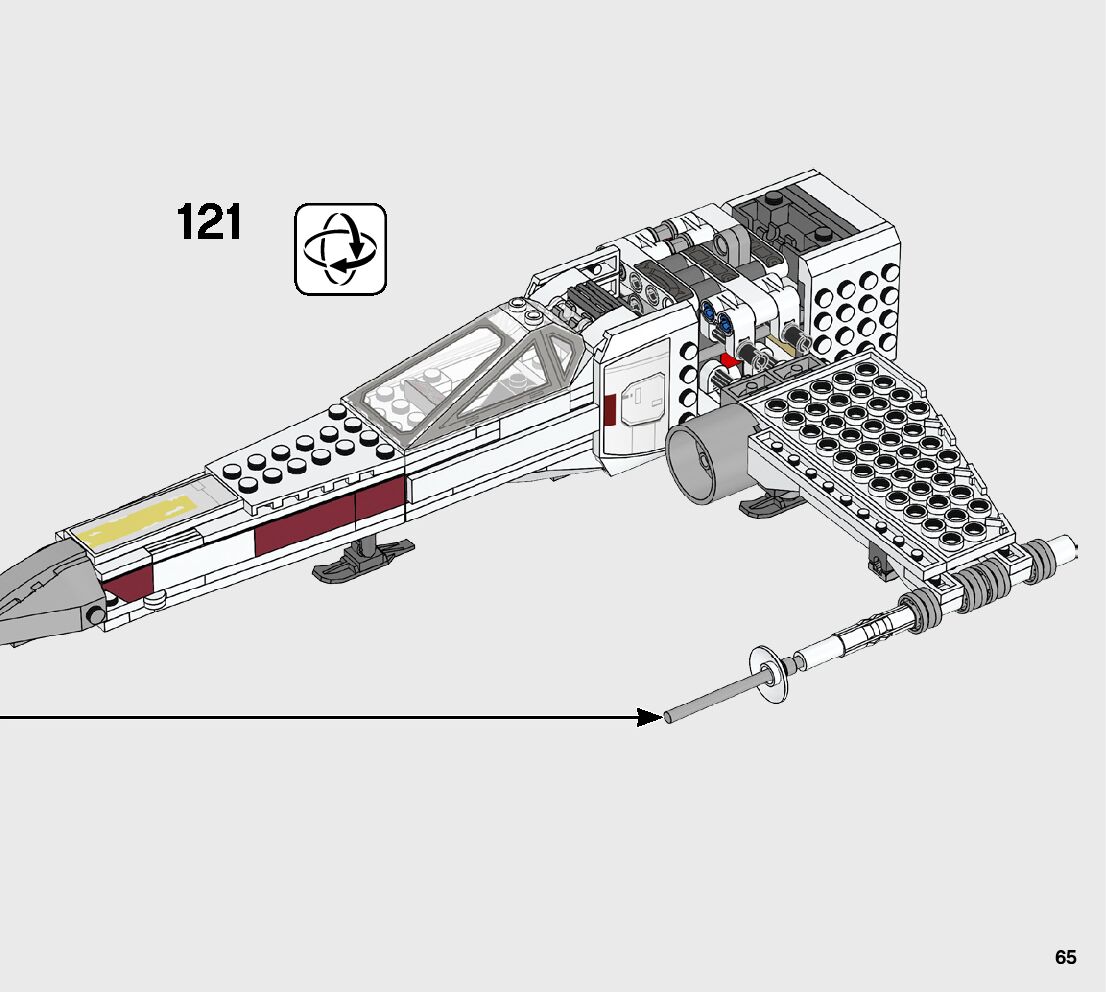 121

65