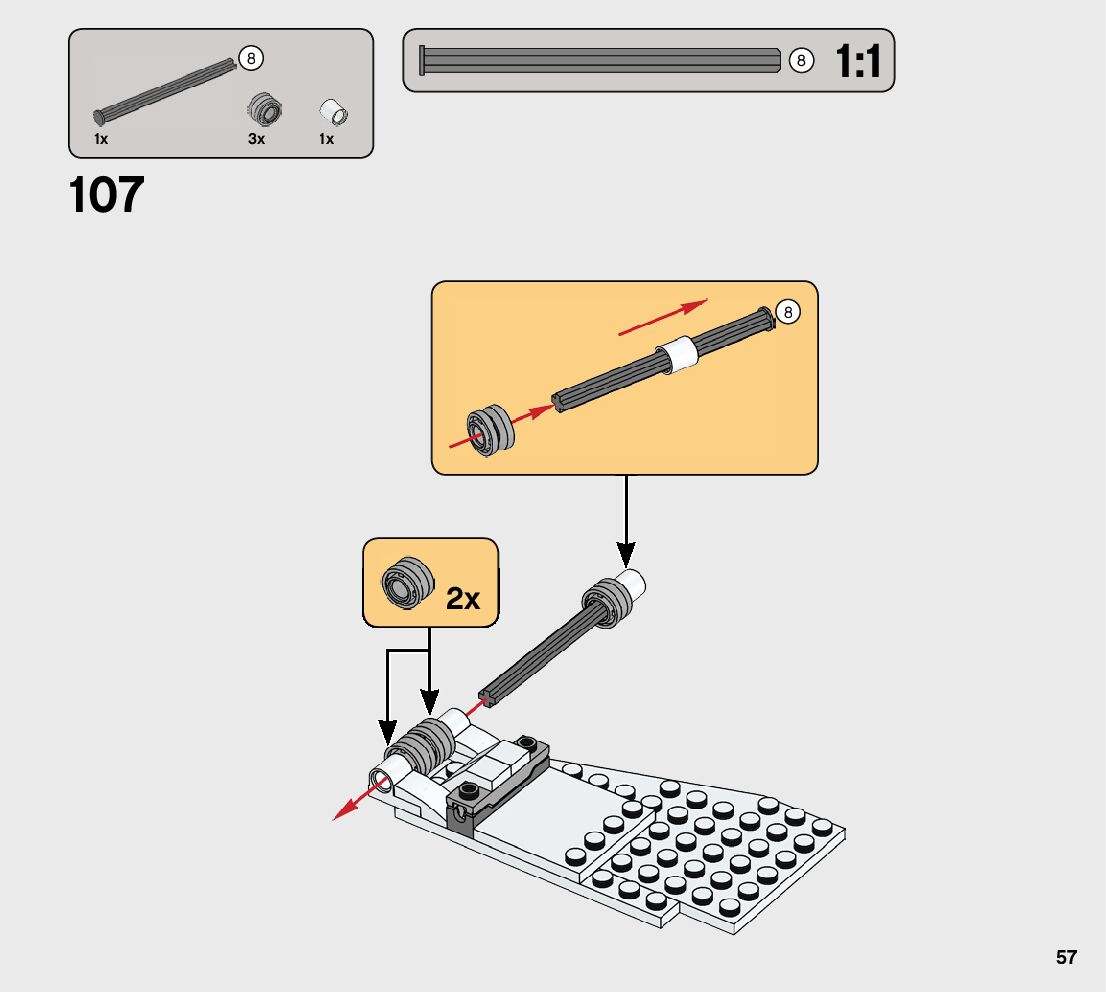 8

1x 3x 1x

8 1:1

107

8

2x

57