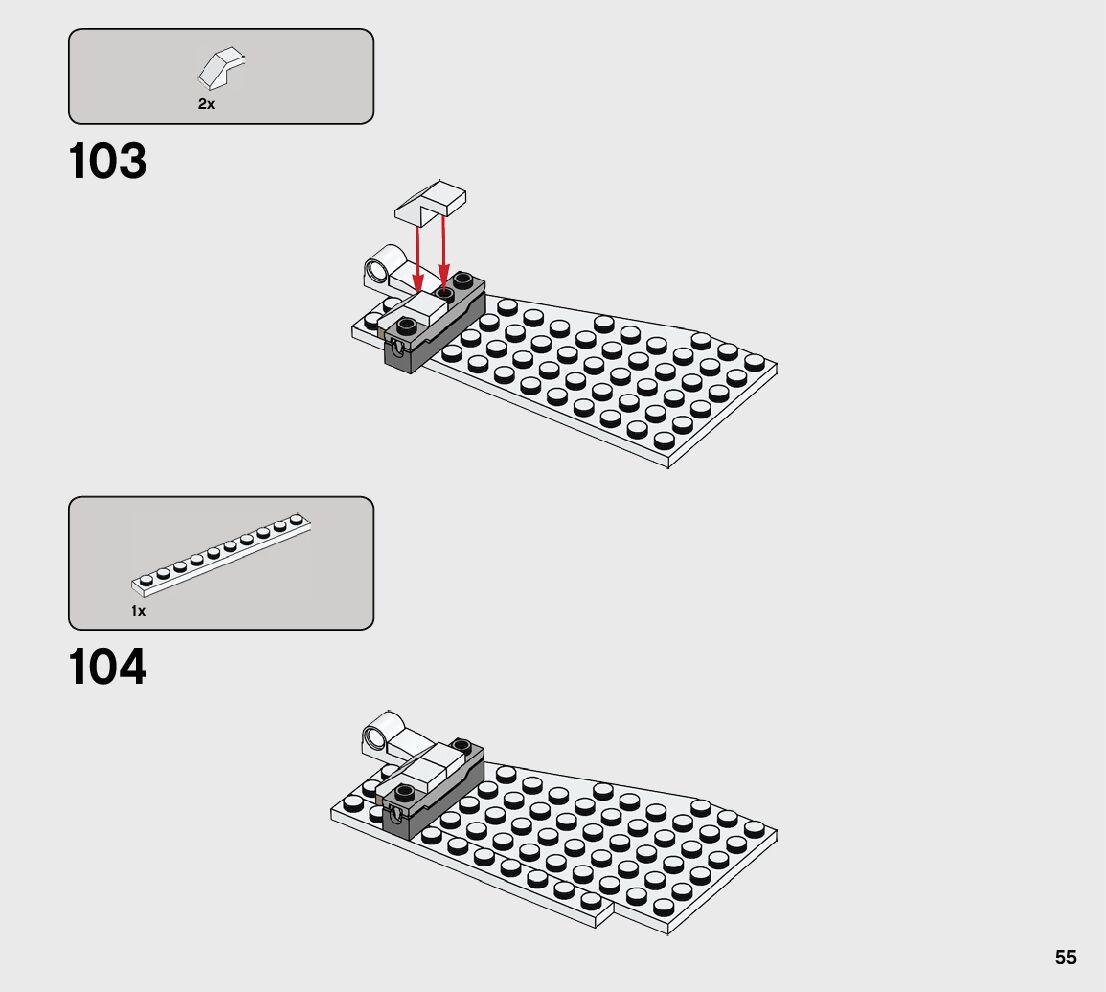 2x

103

1x

104

55