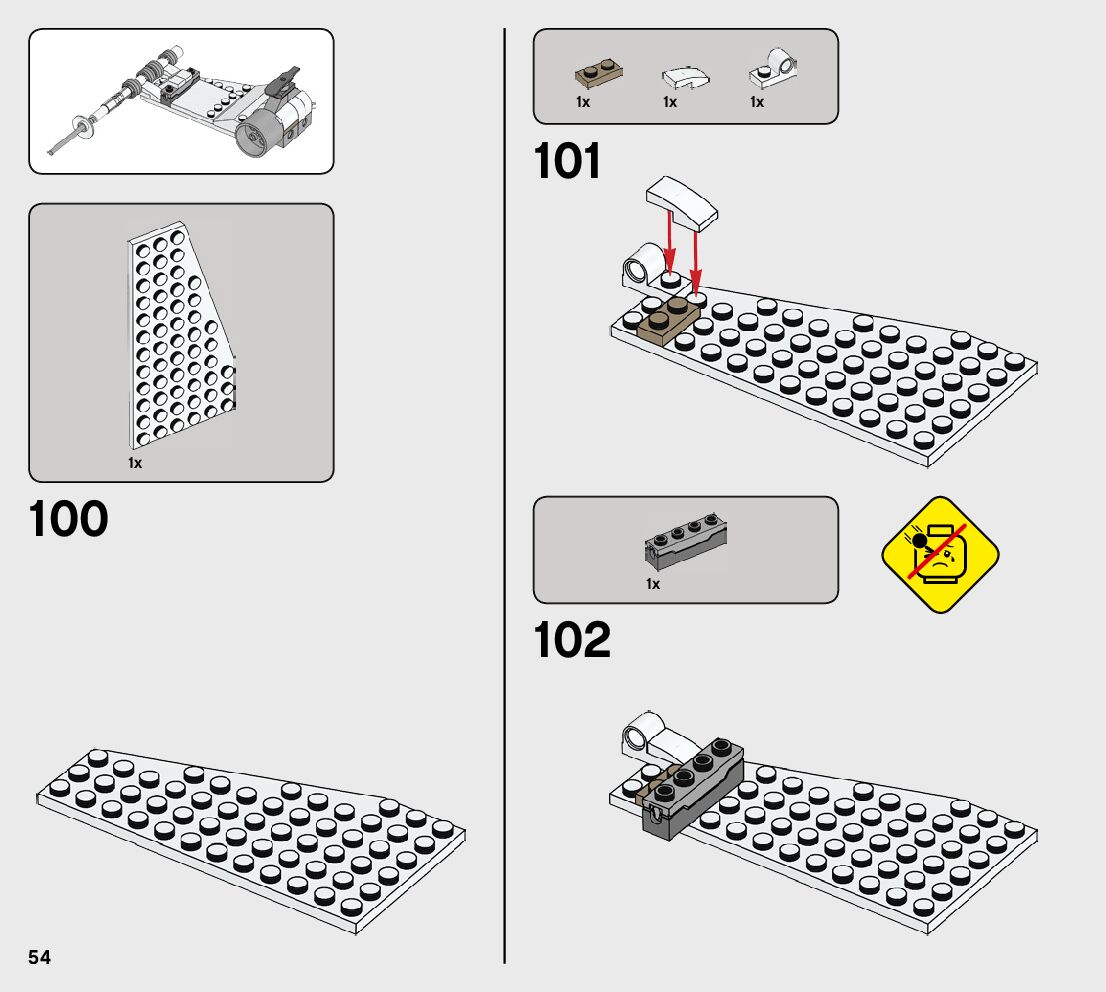 1x

100

54

1x 1x 1x

101

1x

102