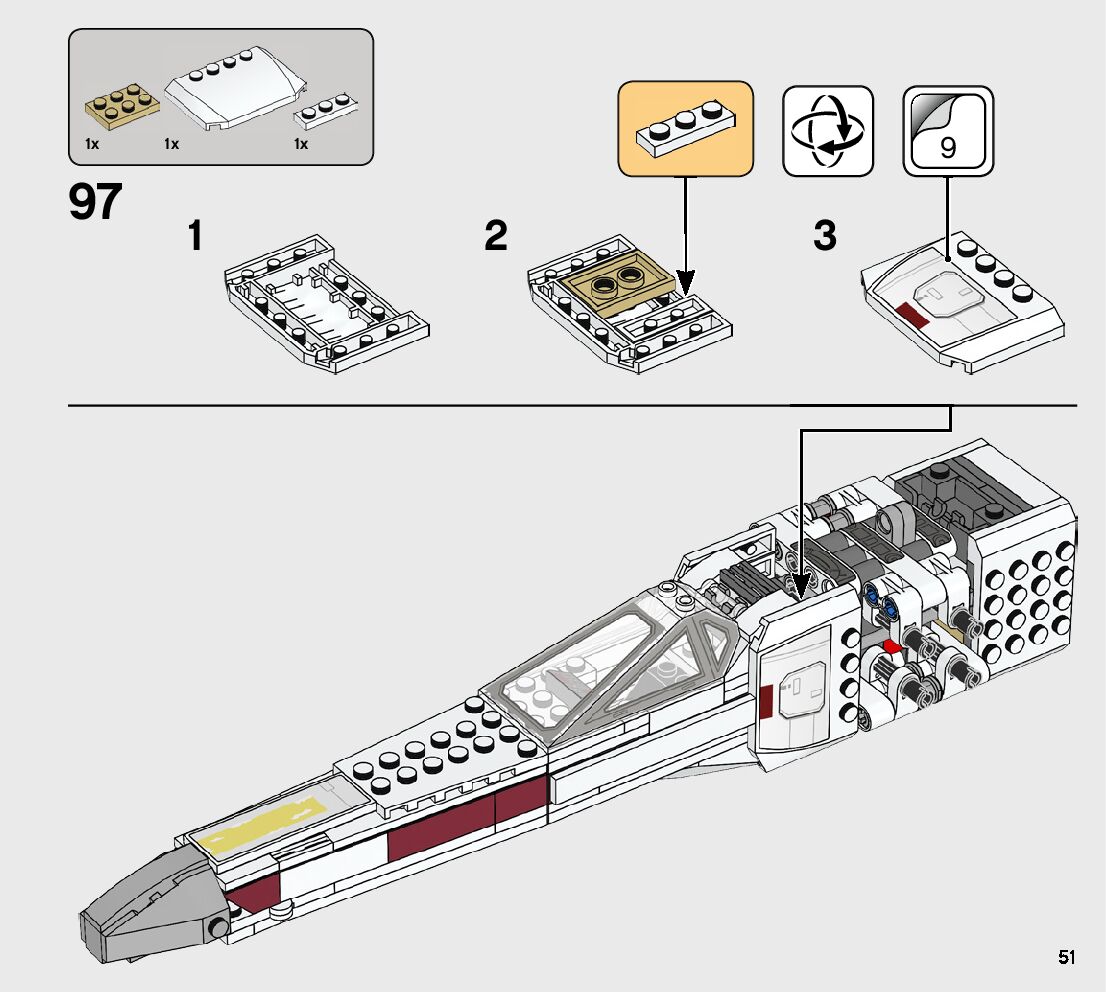 1x 1x 1x

97

1

2

3

9

51