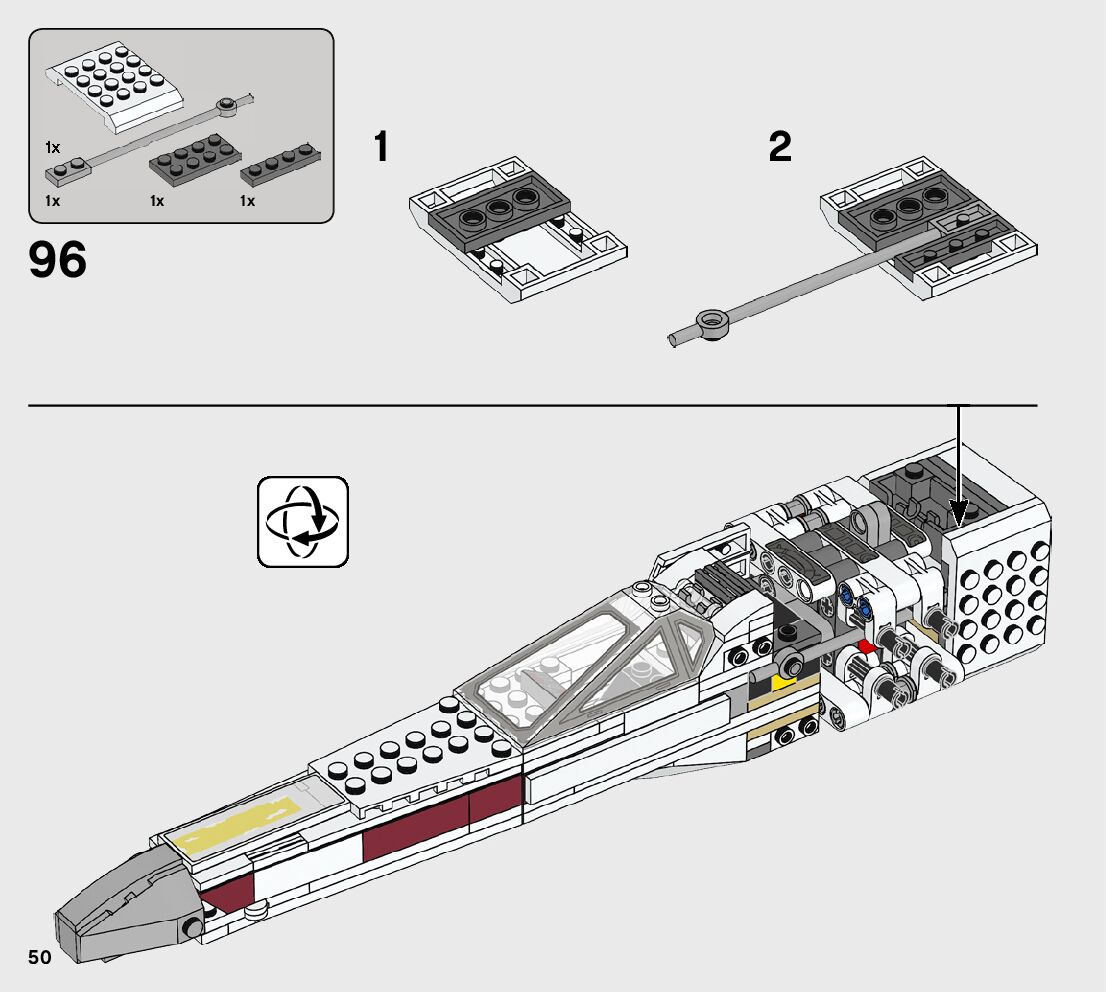 1x

1x

1x

1x

96

1

2

50