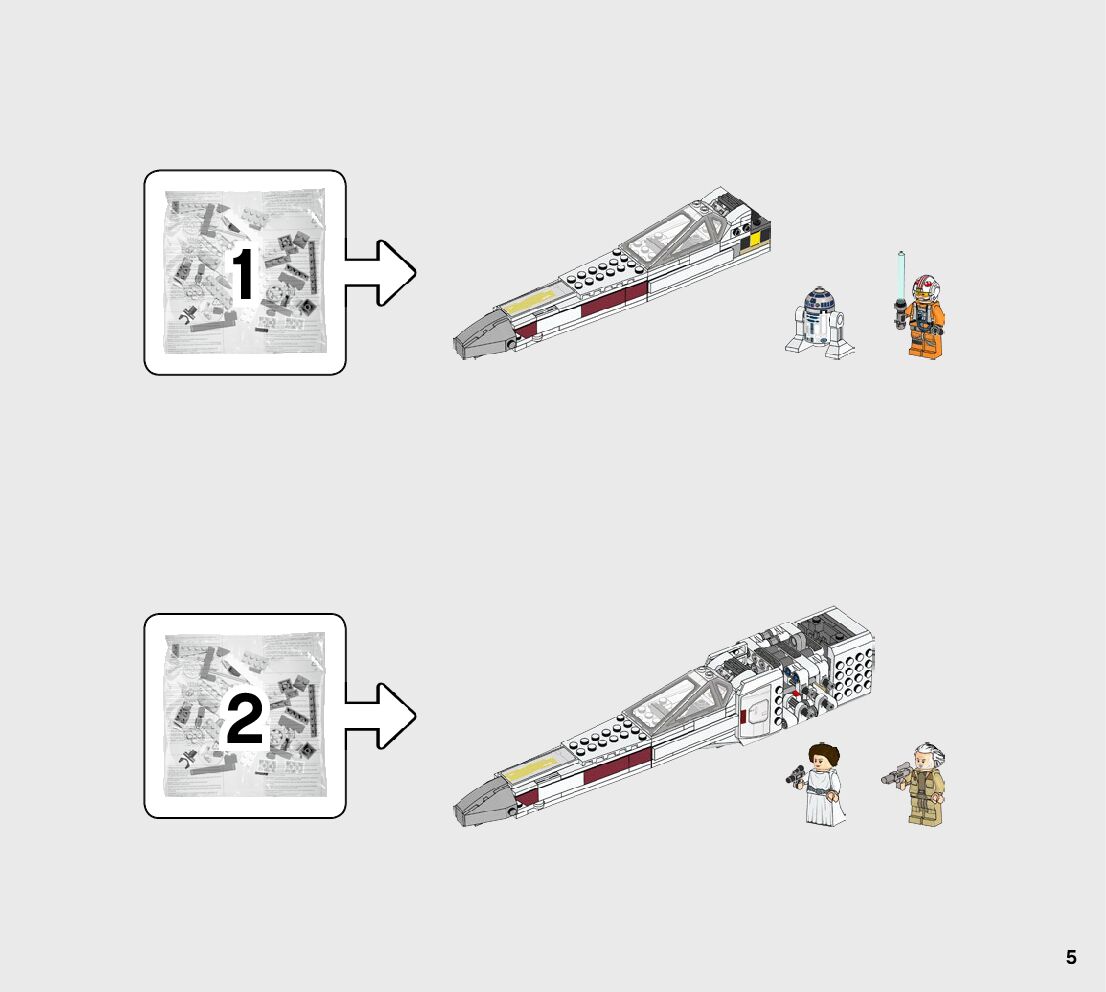 1

2

5