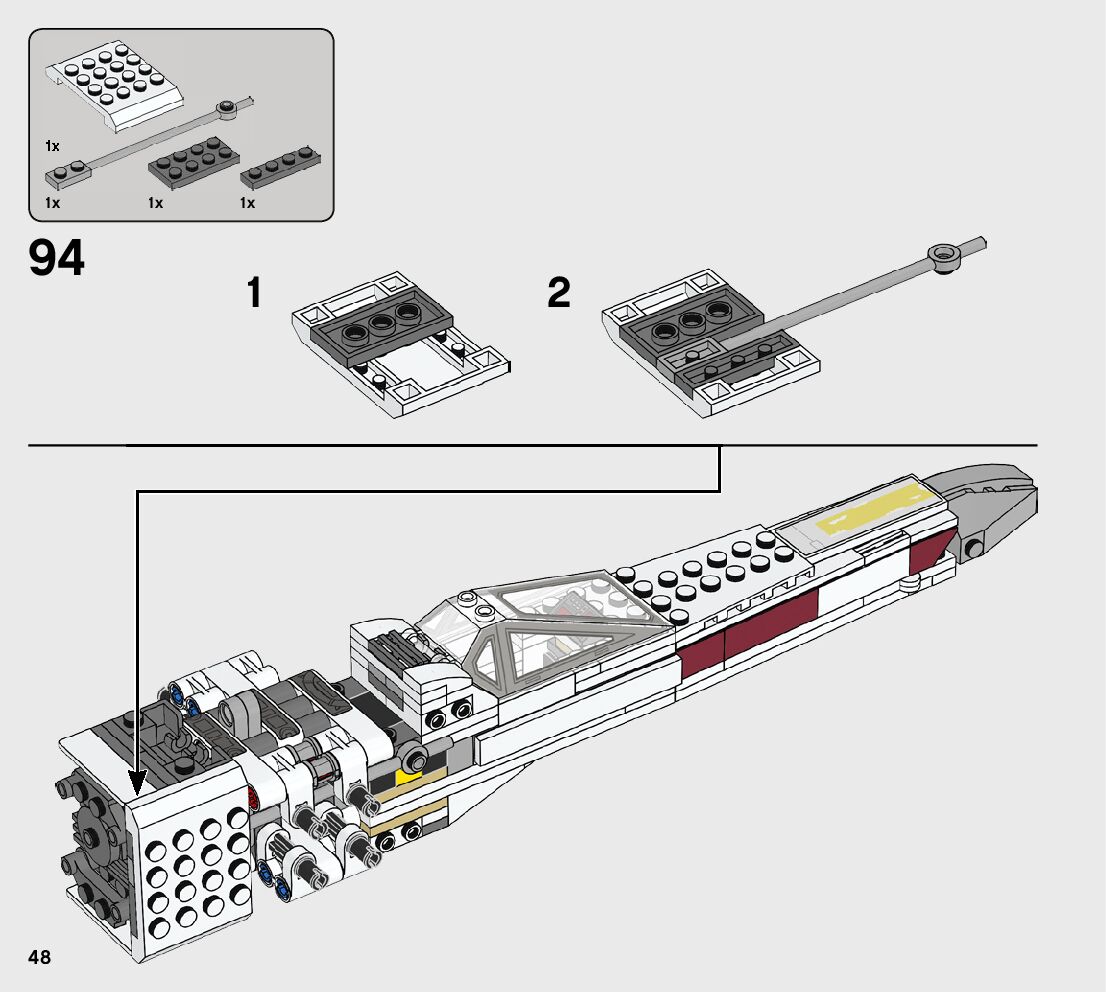 1x

1x

1x

1x

94

1

2

48